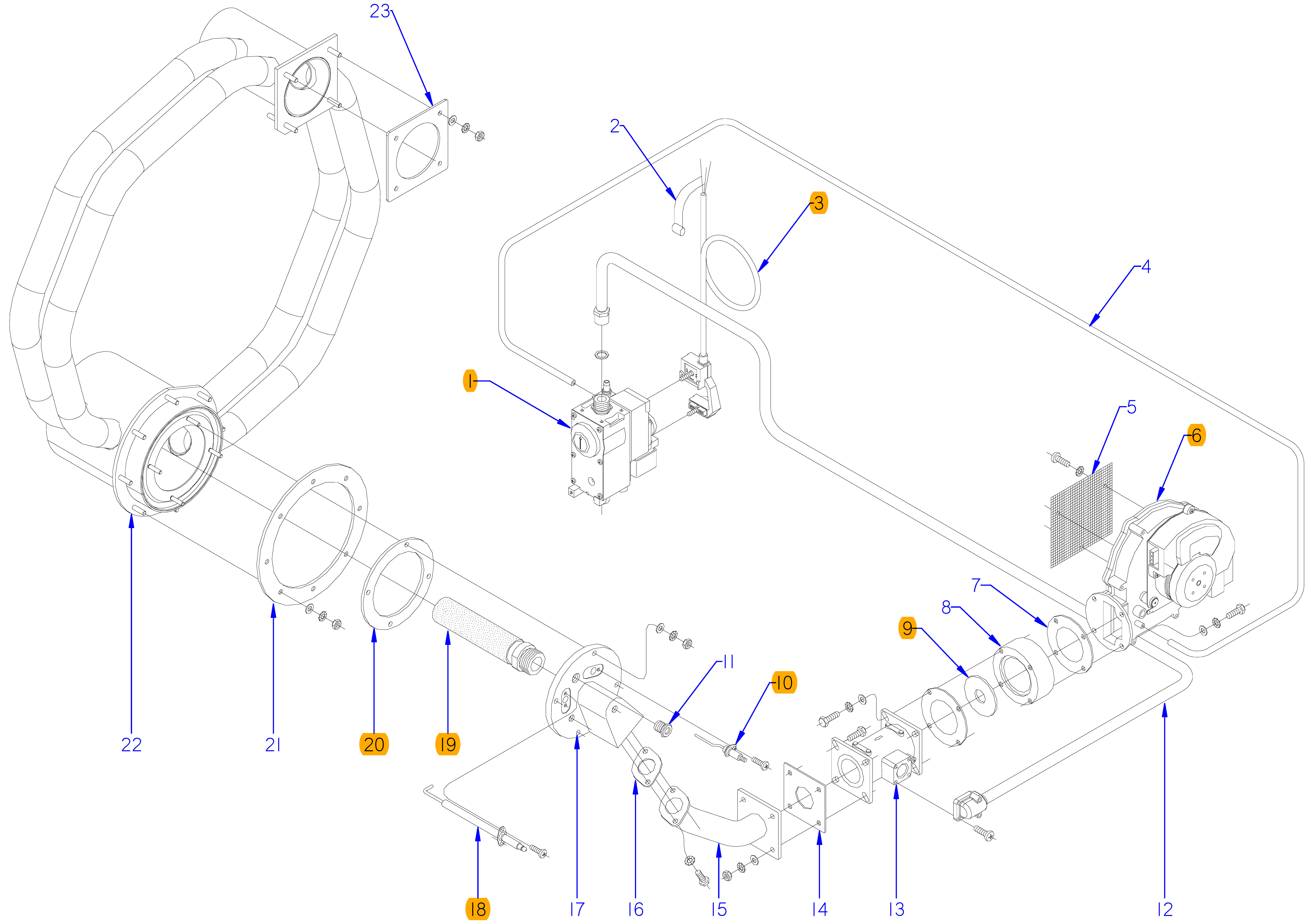 23
2
3
4
1
5
6
7
8
9
11
10
22
21
20
19
18
17
16
15
14
13
12