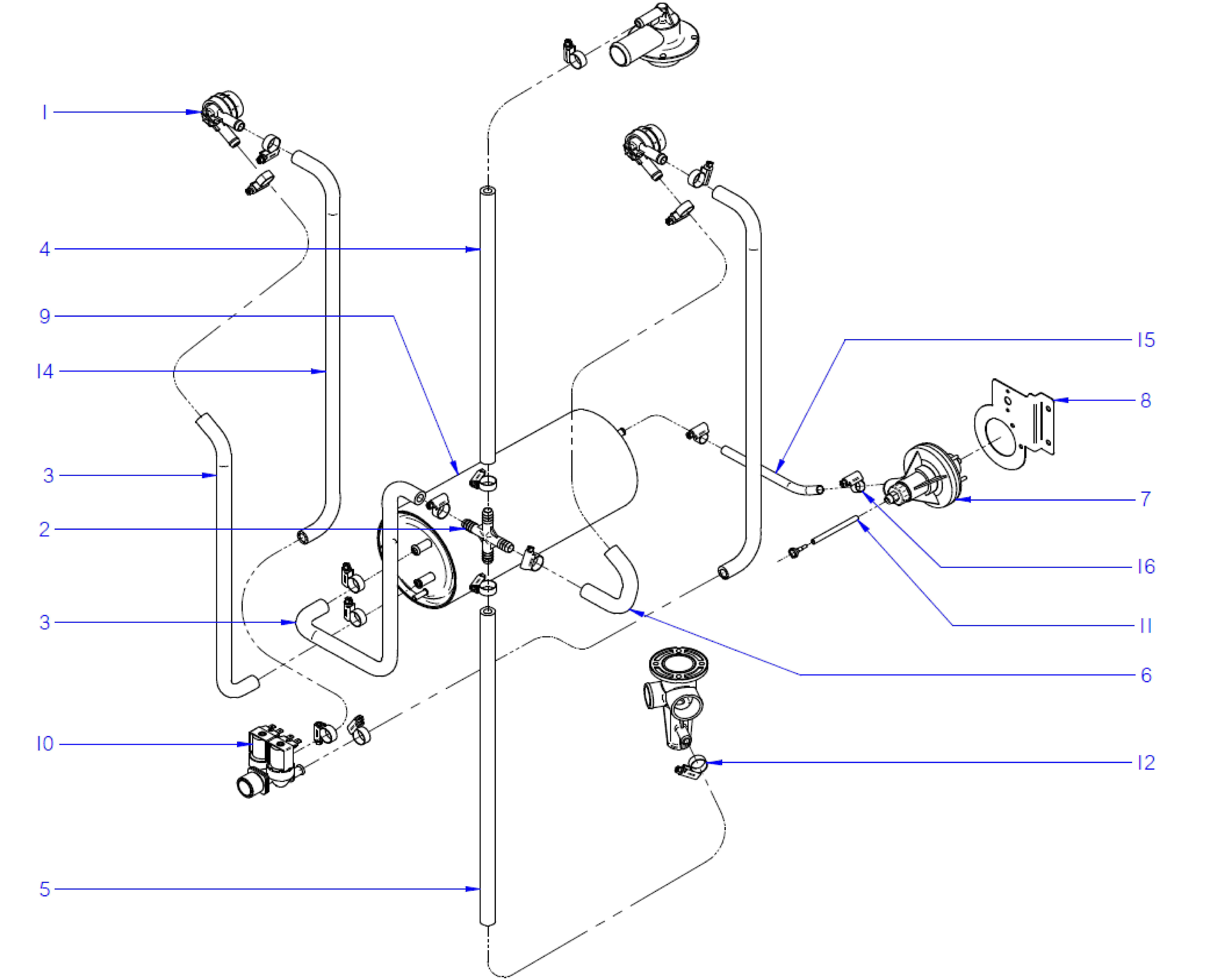 1
4
9
14
3
2
3
10
5
15
8
7
16
11
6
12