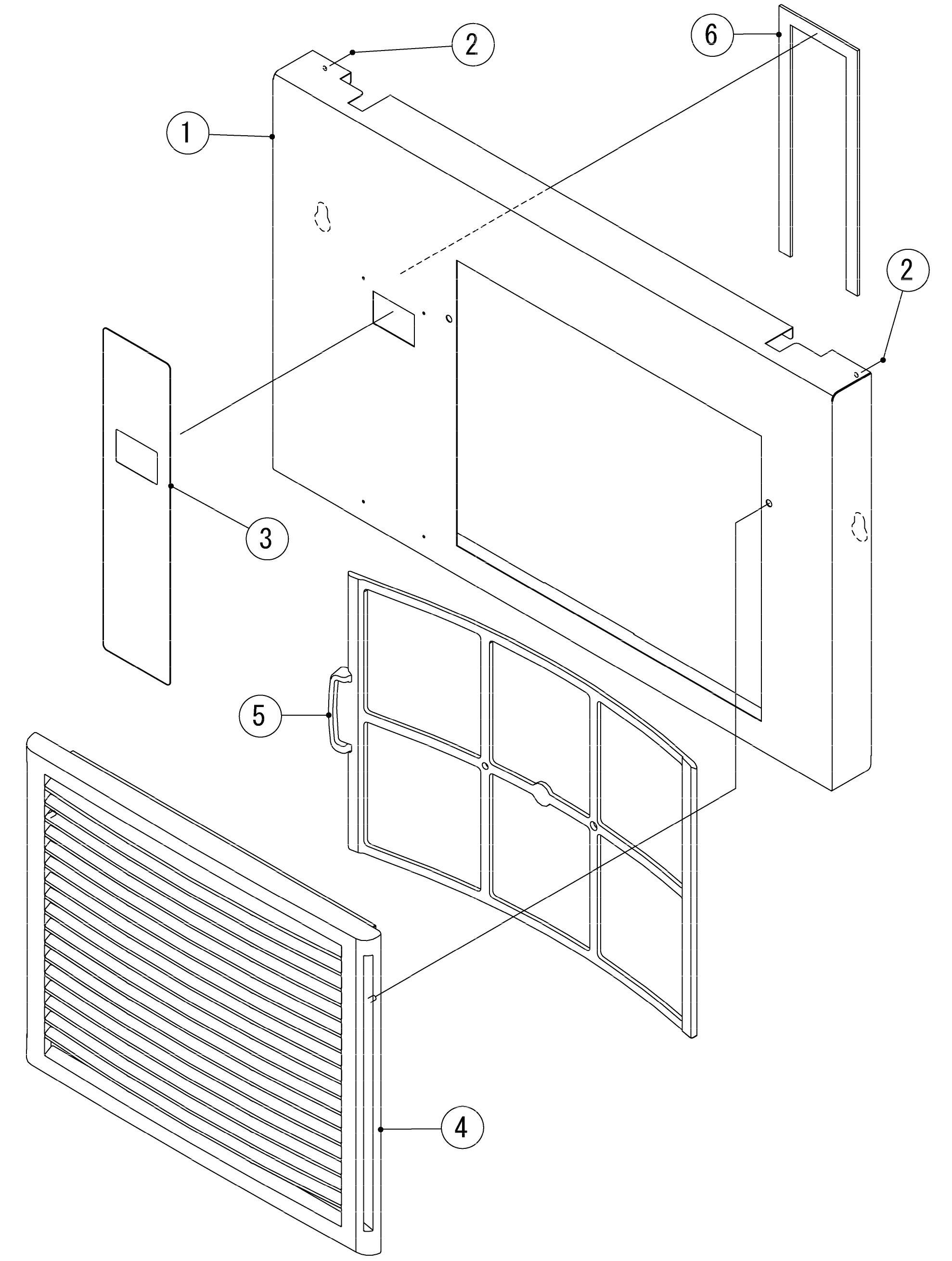 2
6
1
2
3
5
4