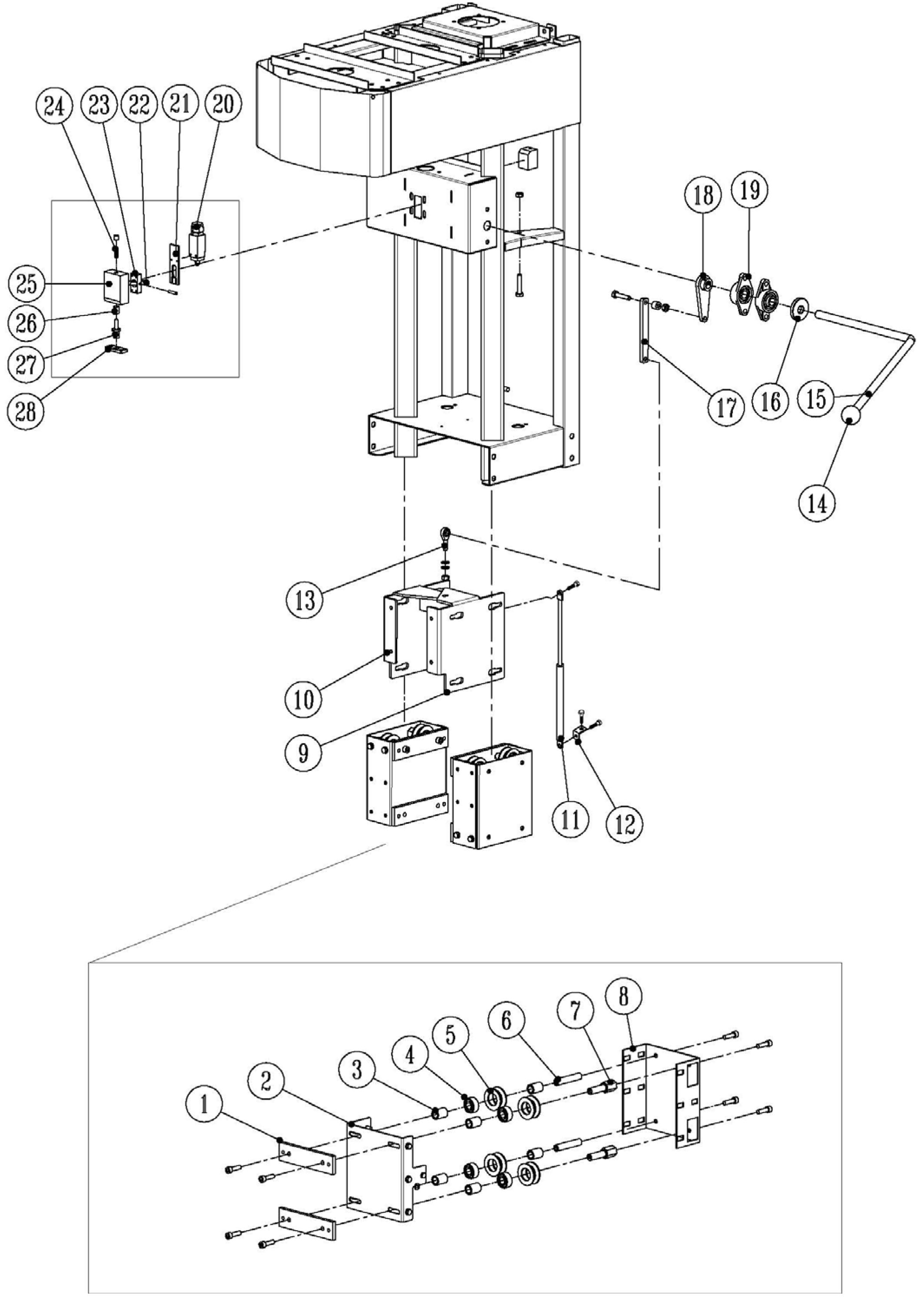 24 23 22 21 20
25
26
27
28
18 19
17 16 15
14
13
10
9
11 12
1 2 3 4 5 6 7 8