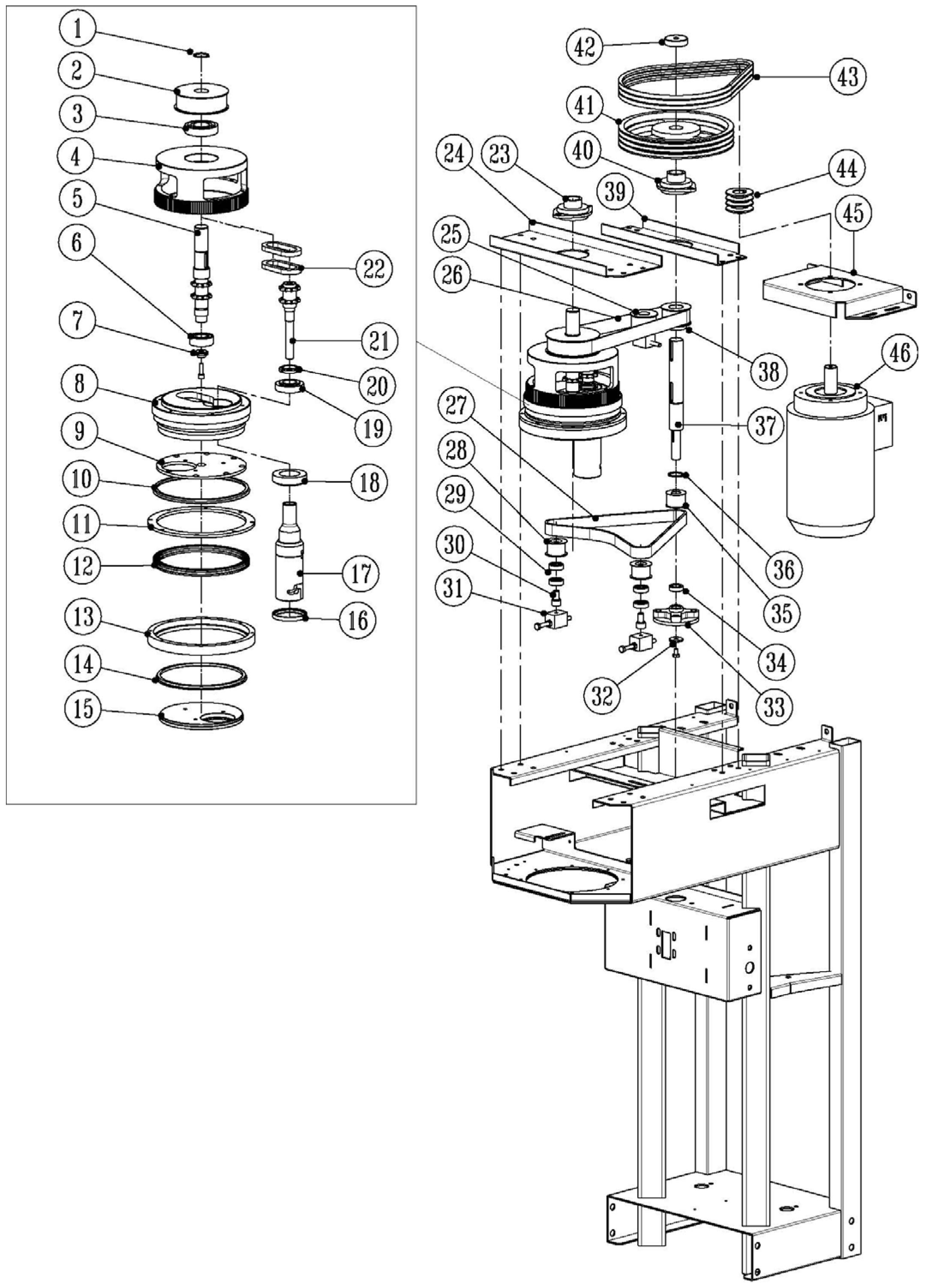 1
2
3
4
5
6
7
8
9
10
11
12
13
14
15
16
17
18
19
20
21
22
23
24
25
26
27
28
29
30
31
32
33
34
35
36
37
38
39
40
41
42
43
44
45
46