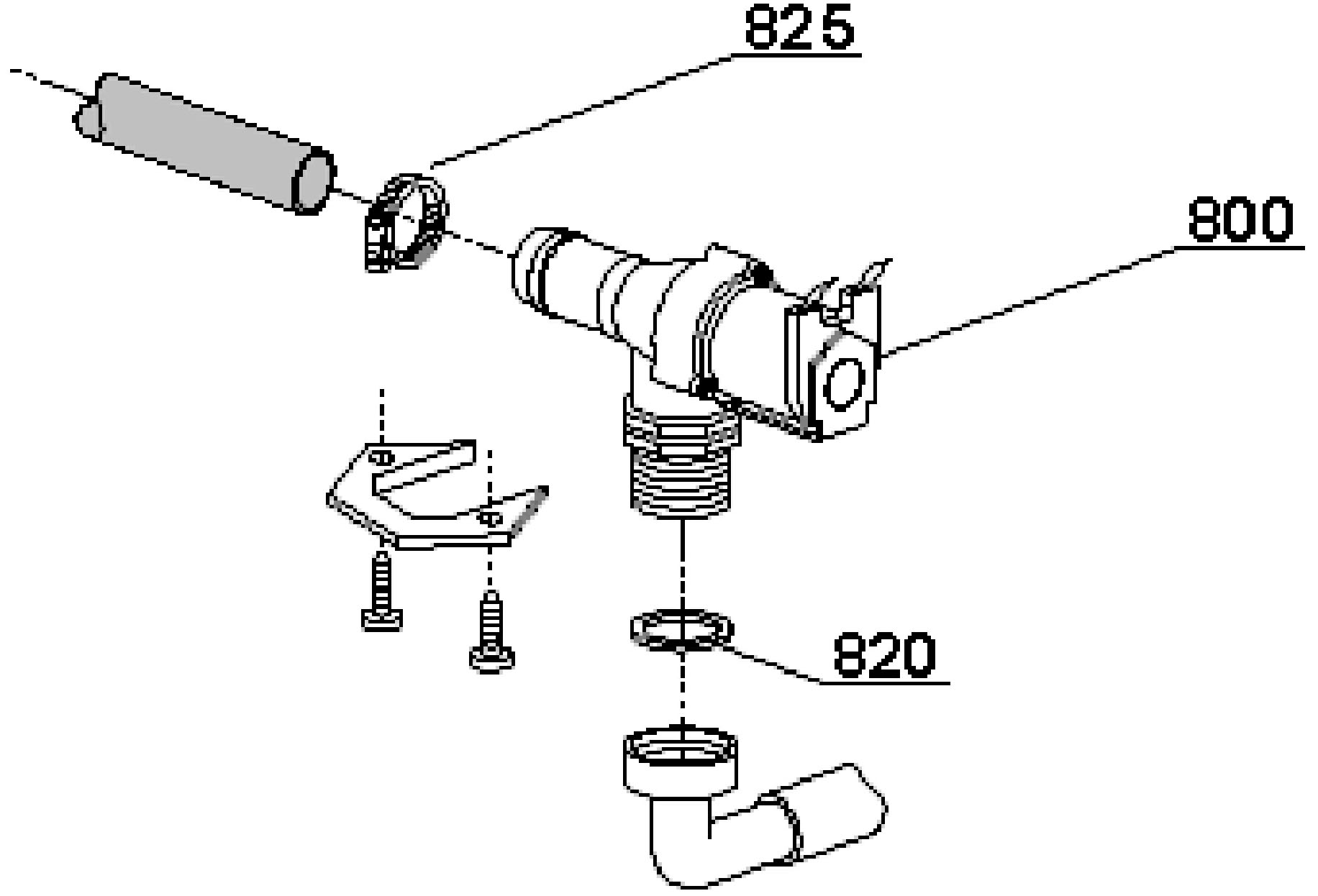 825

800

820