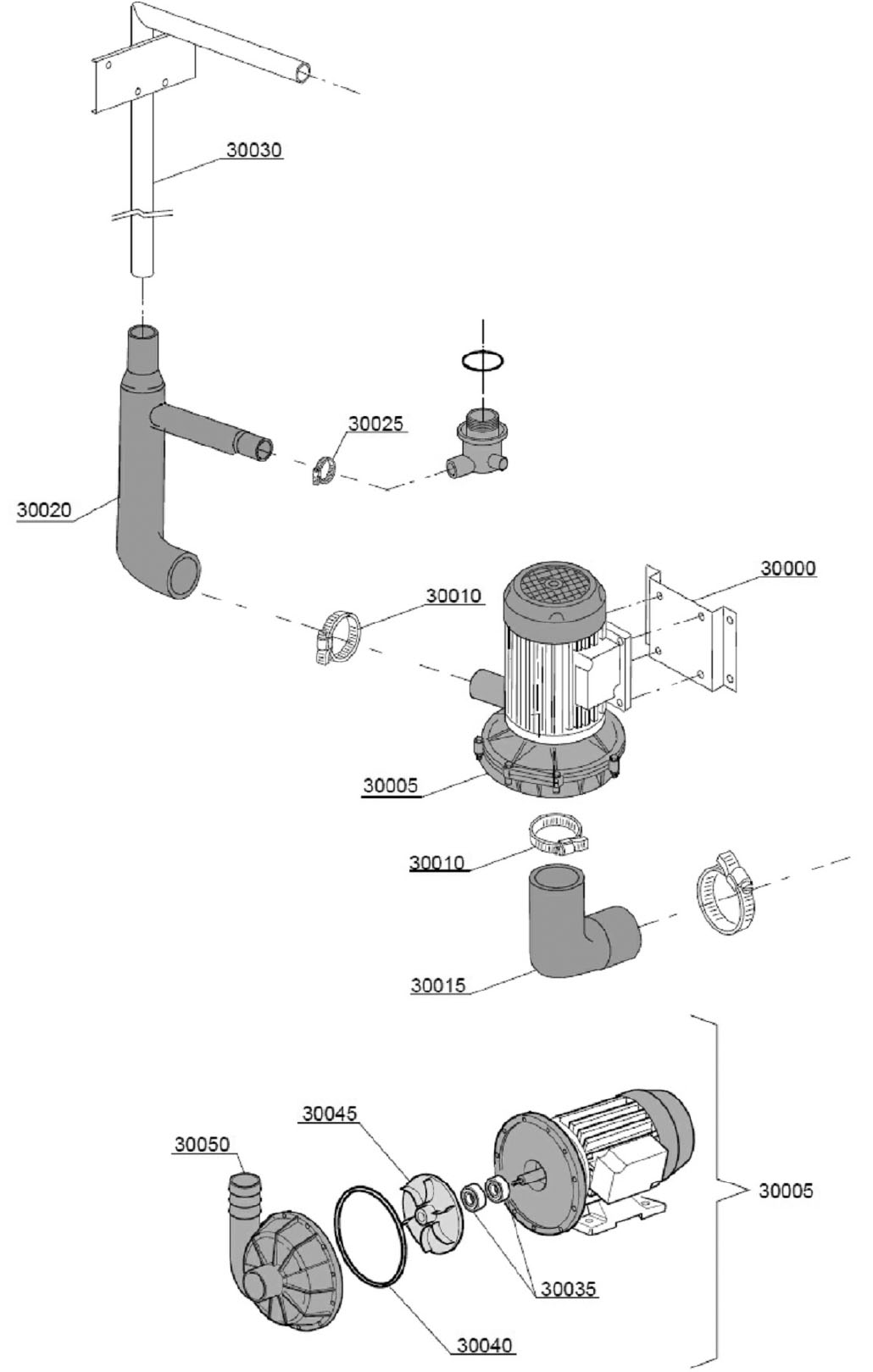 30030

30025

30020

30000

30010

30005

30010

30015

30045

30050

30005

30035

30040