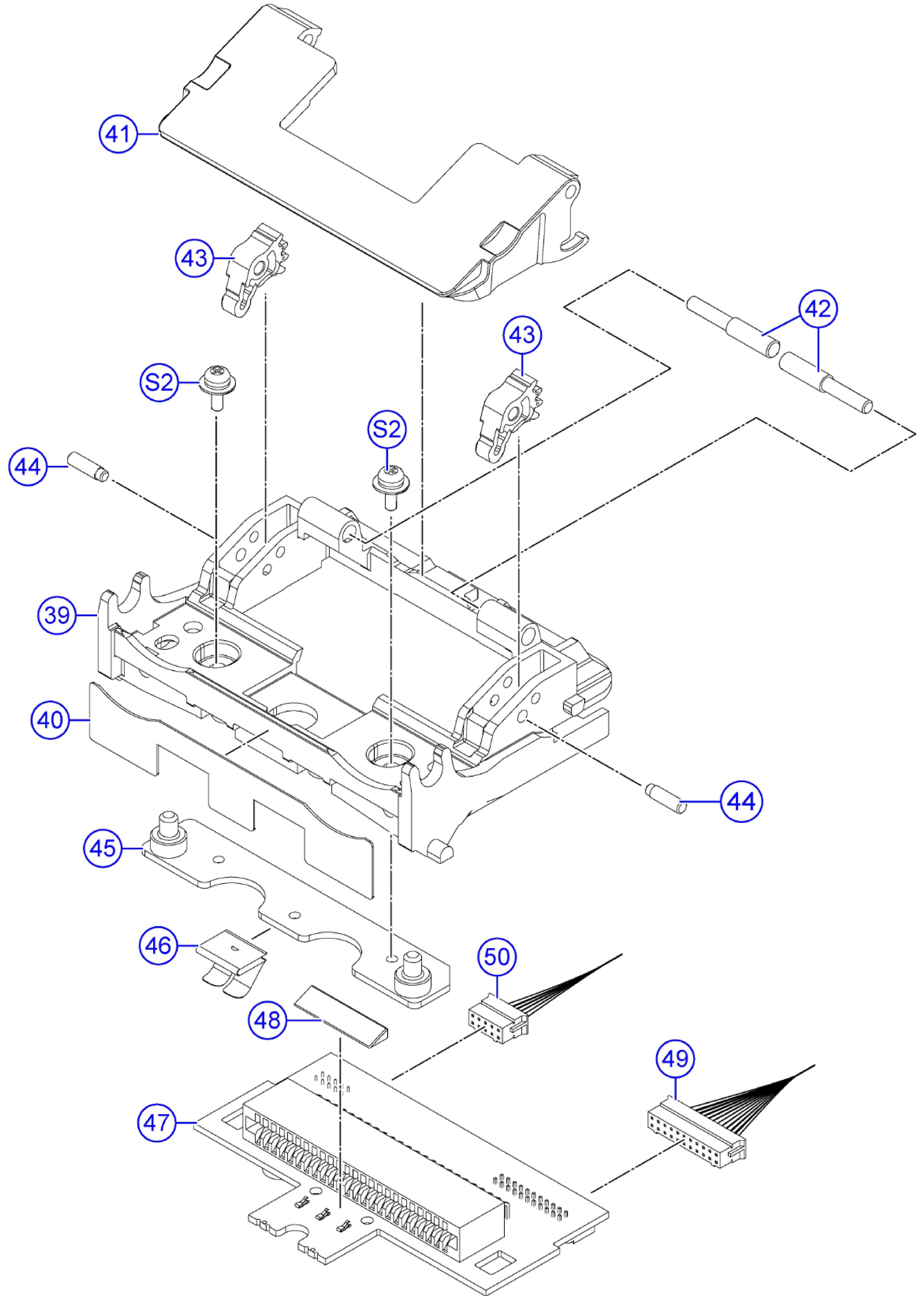 41
43
42
43
S2
S2
44
39
40
44
45
46
50
48
49
47