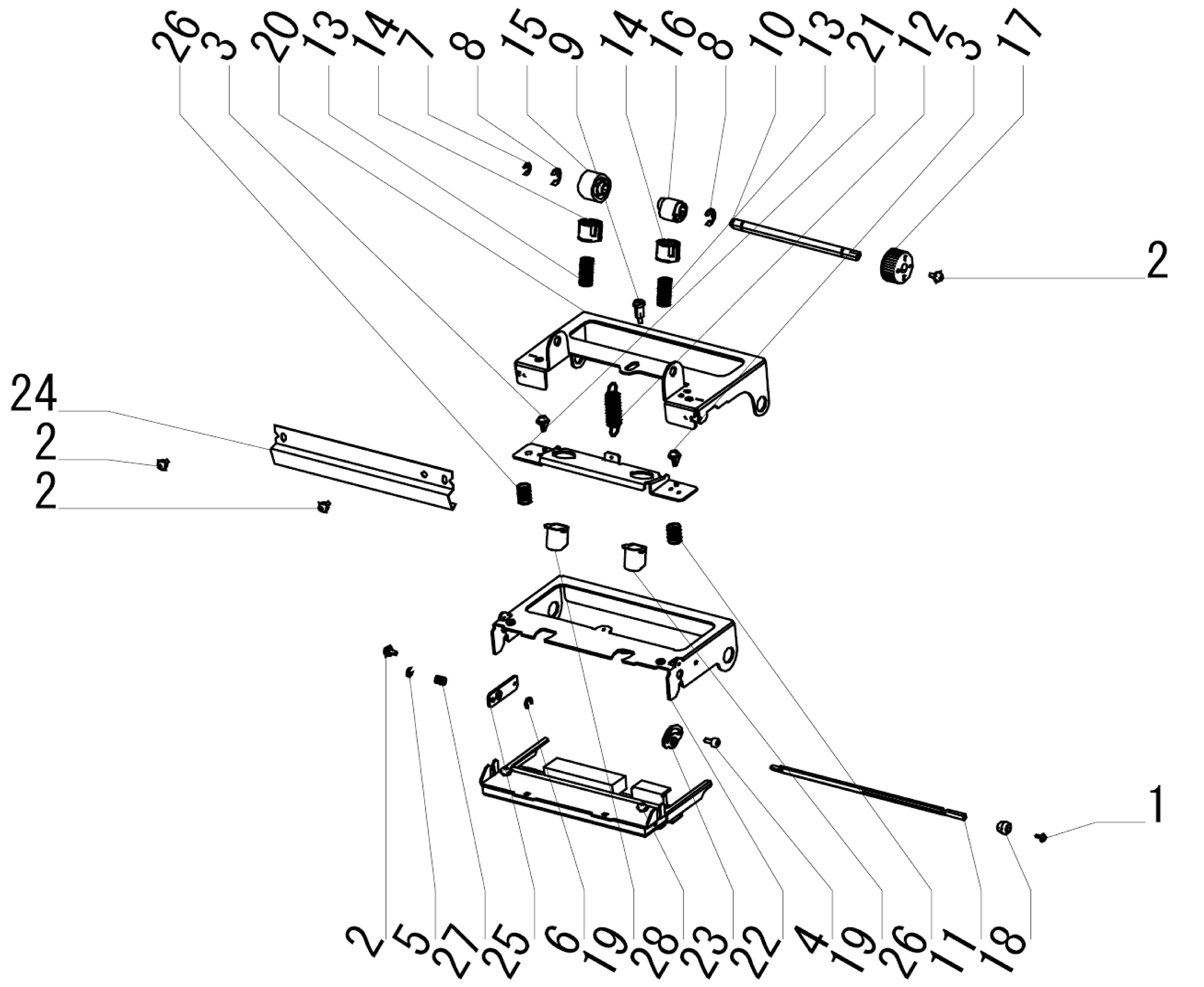 26 3 20 13 14 7 8 15 9 14 16 8 10 13 21 12 3 17

2

24

2

2

1

2 5 27 25 6 19 28 23 22 4 19 26 11 18