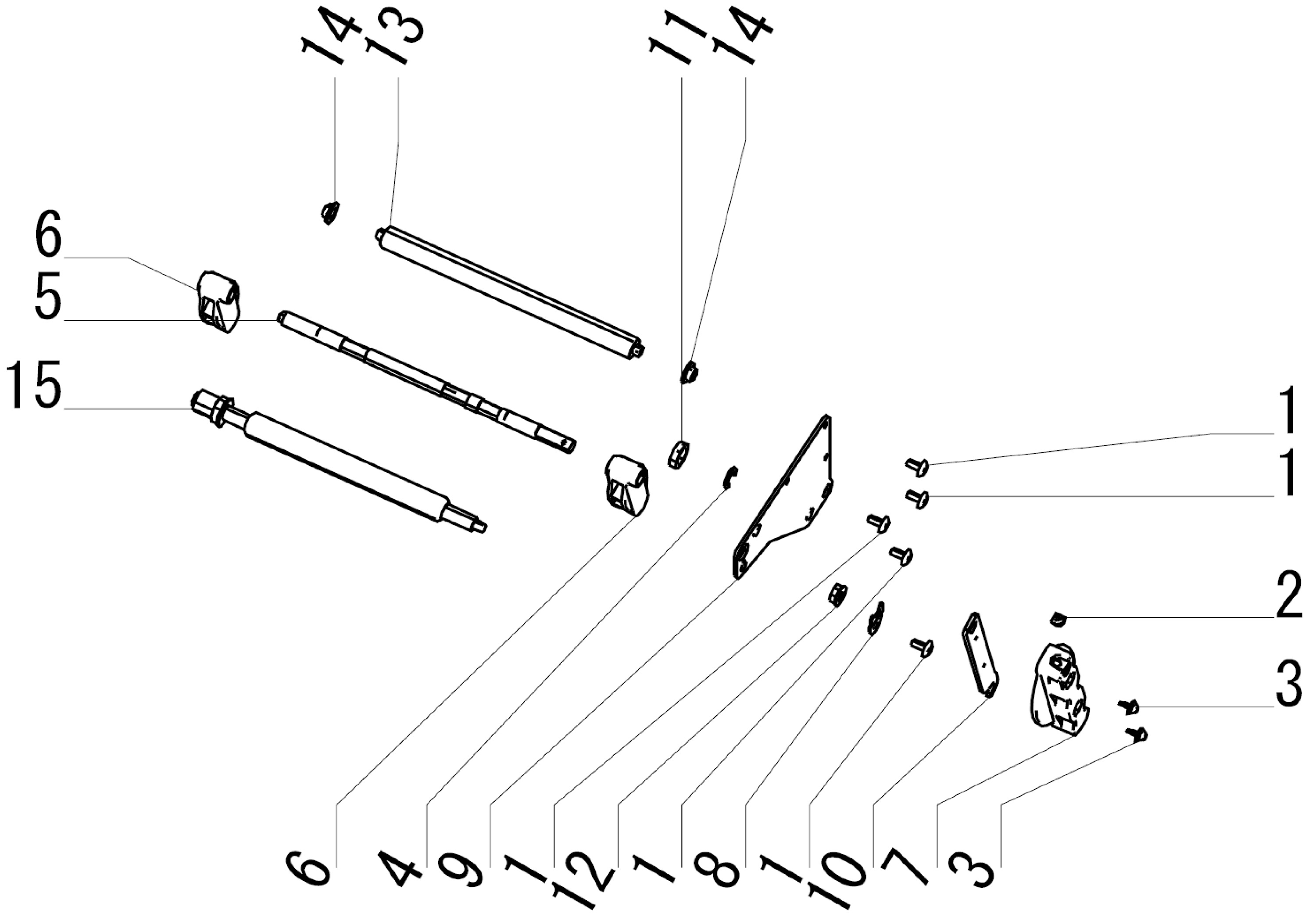 14
13
11
14
6
5
15
1
1
2
3
6
4
9
1
12
1
8
1
10
7
3