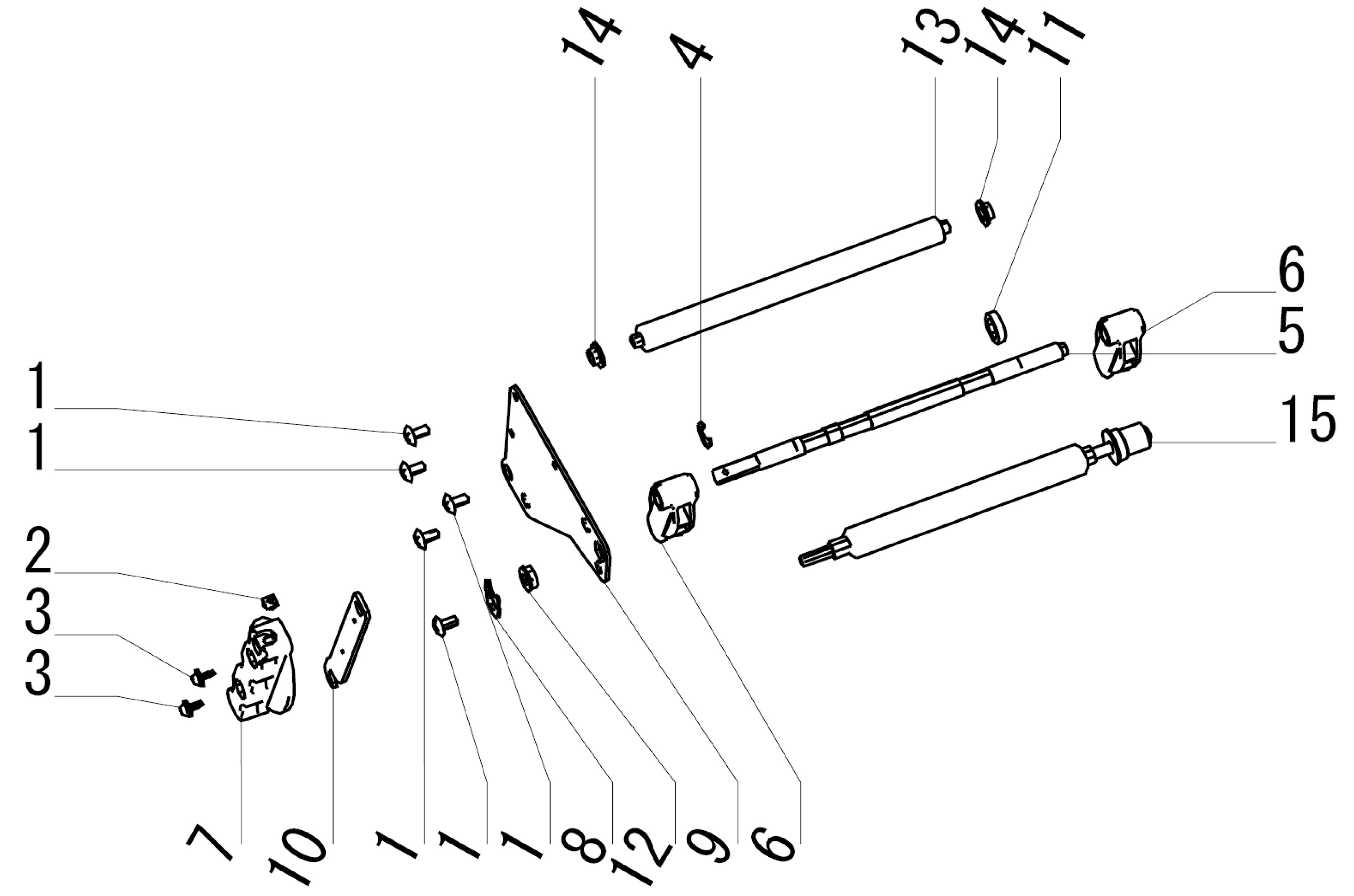 14
4
13
14
11
6
5
15
1
1
2
3
3
7
10
1
1
1
8
12
9
6