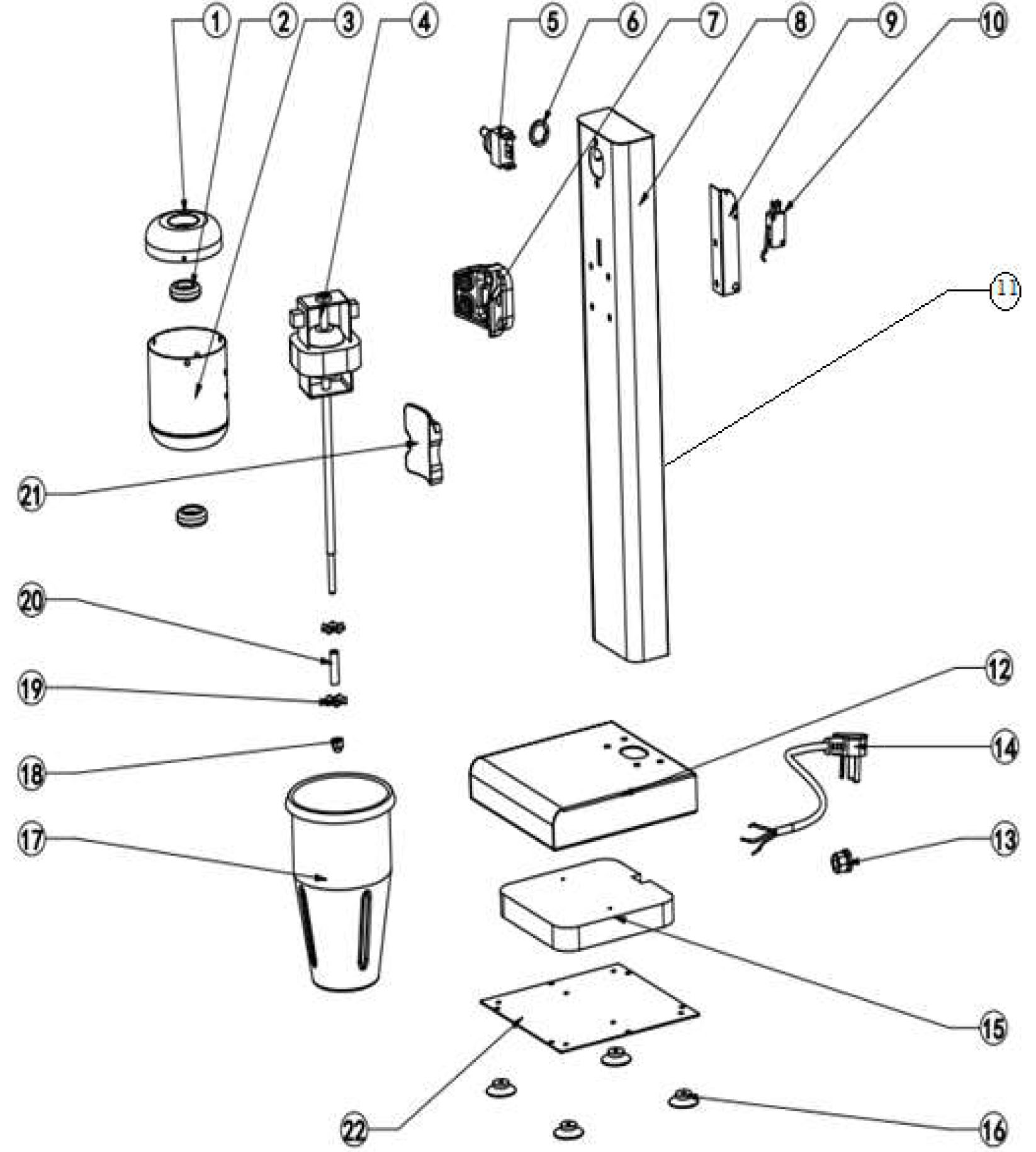 1
2
3
4
5
6
7
8
9
10
11
21
20
19
18
17
12
14
13
15
22
16