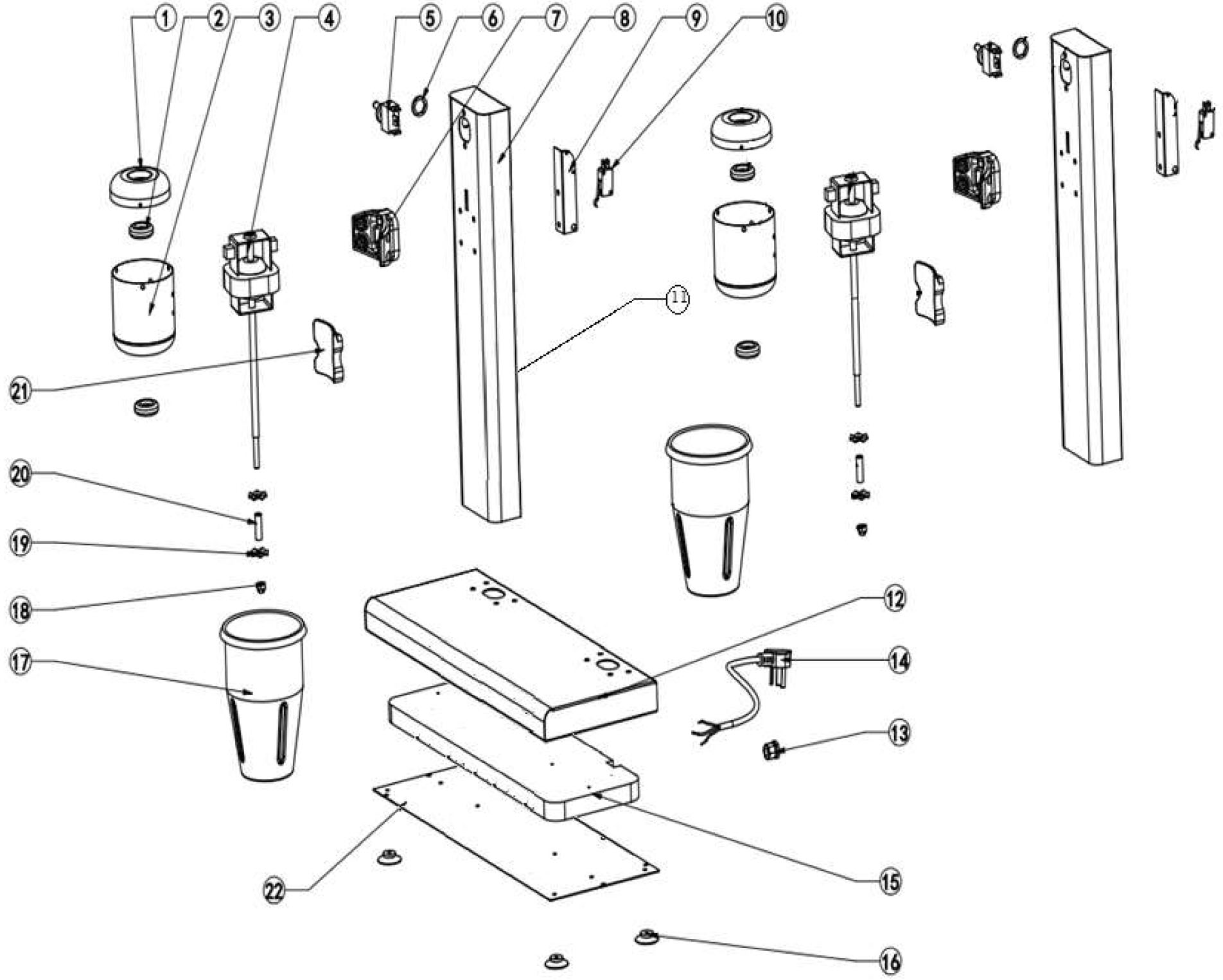 1
2
3
4
5
6
7
8
9
10
11
21
20
19
18
17
12
14
13
15
22
16