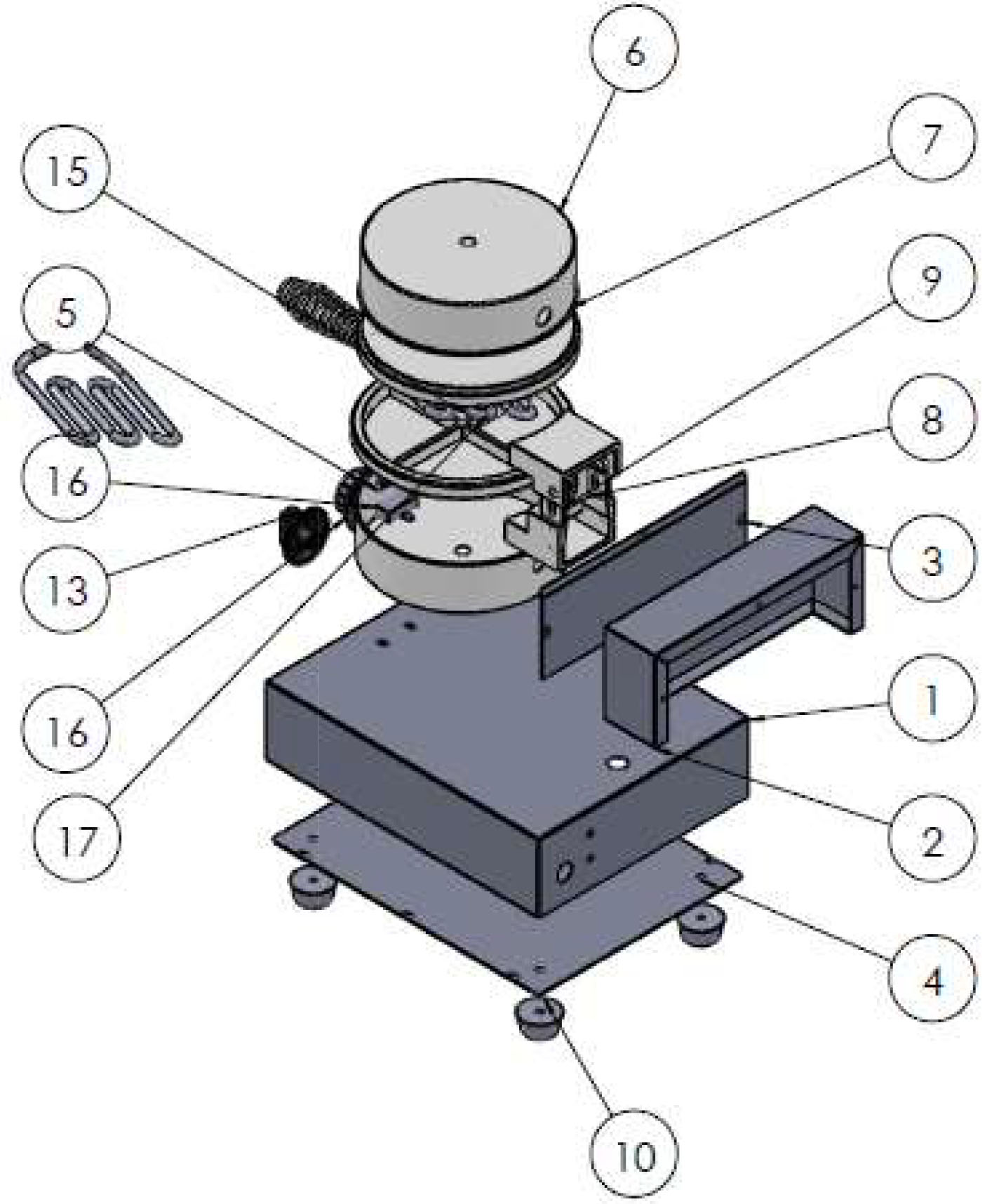 6
7
15
9
5
8
16
3
13
1
16
2
17
4
10