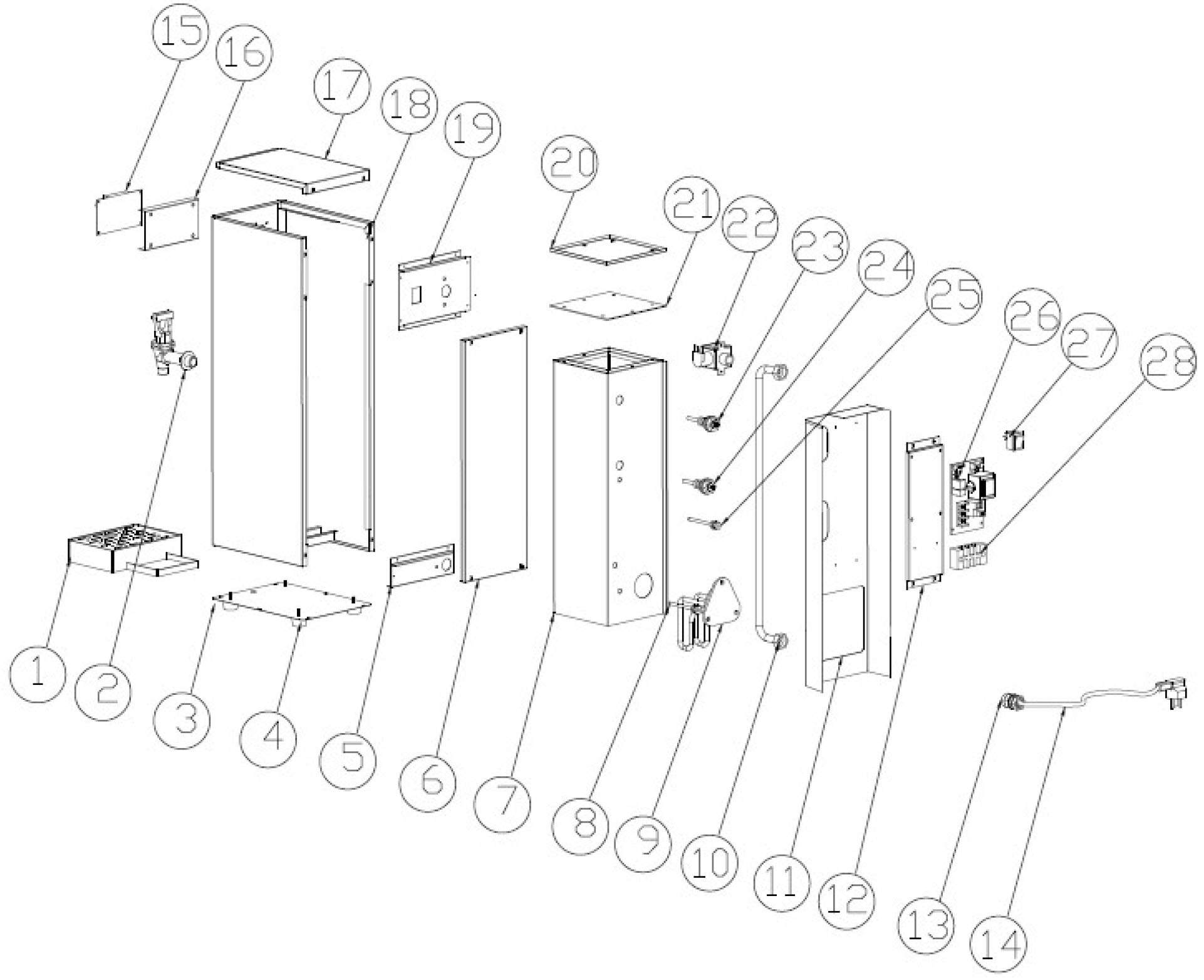 15
16
17
18
19
20
21
22
23
24
25
26
27
28
1
2
3
4
5
6
7
8
9
10
11
12
13
14