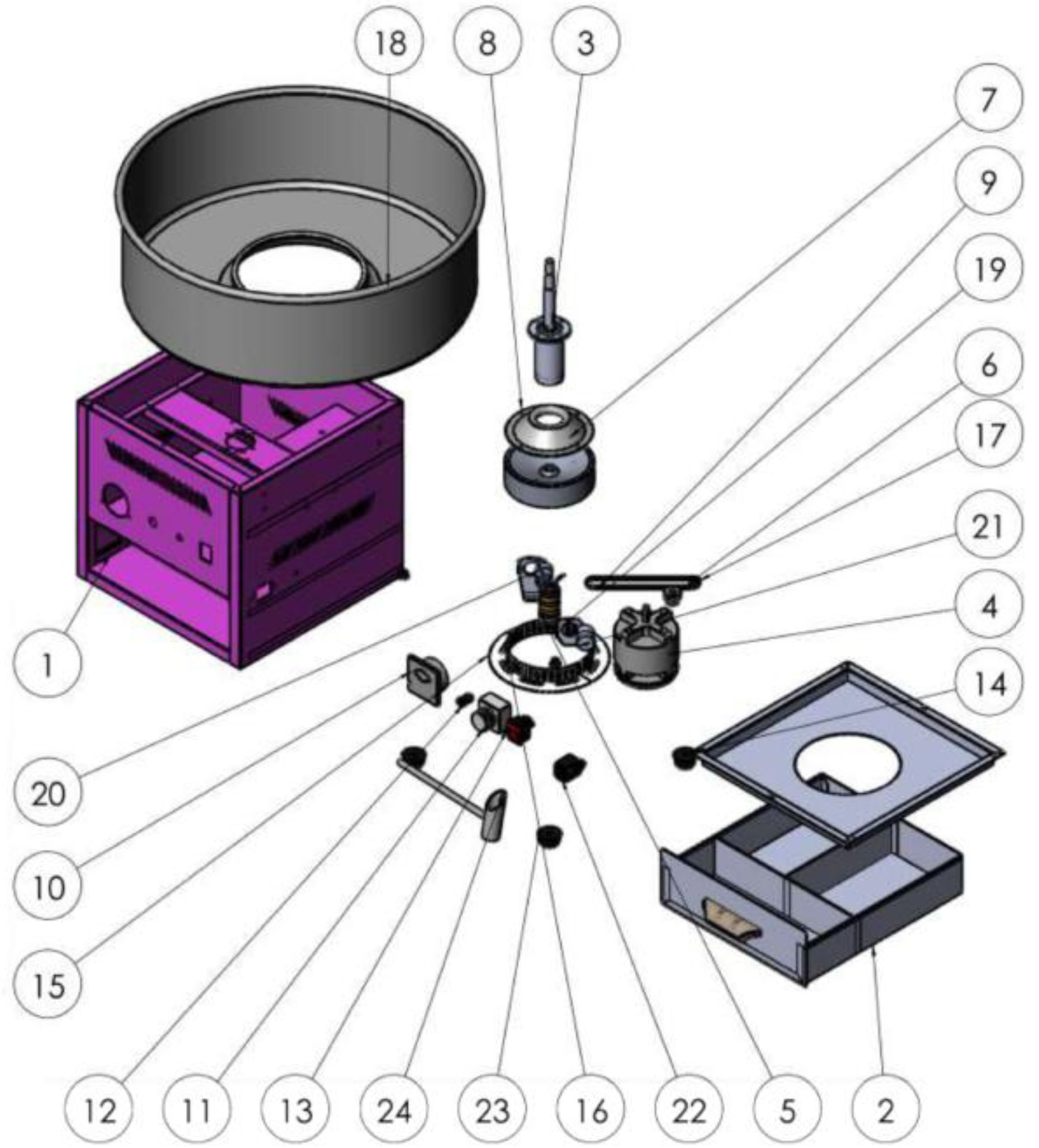 18
8
3
7
9
19
6
17
21
4
14
1
20
10
15
12
11
13
24
23
16
22
5
2