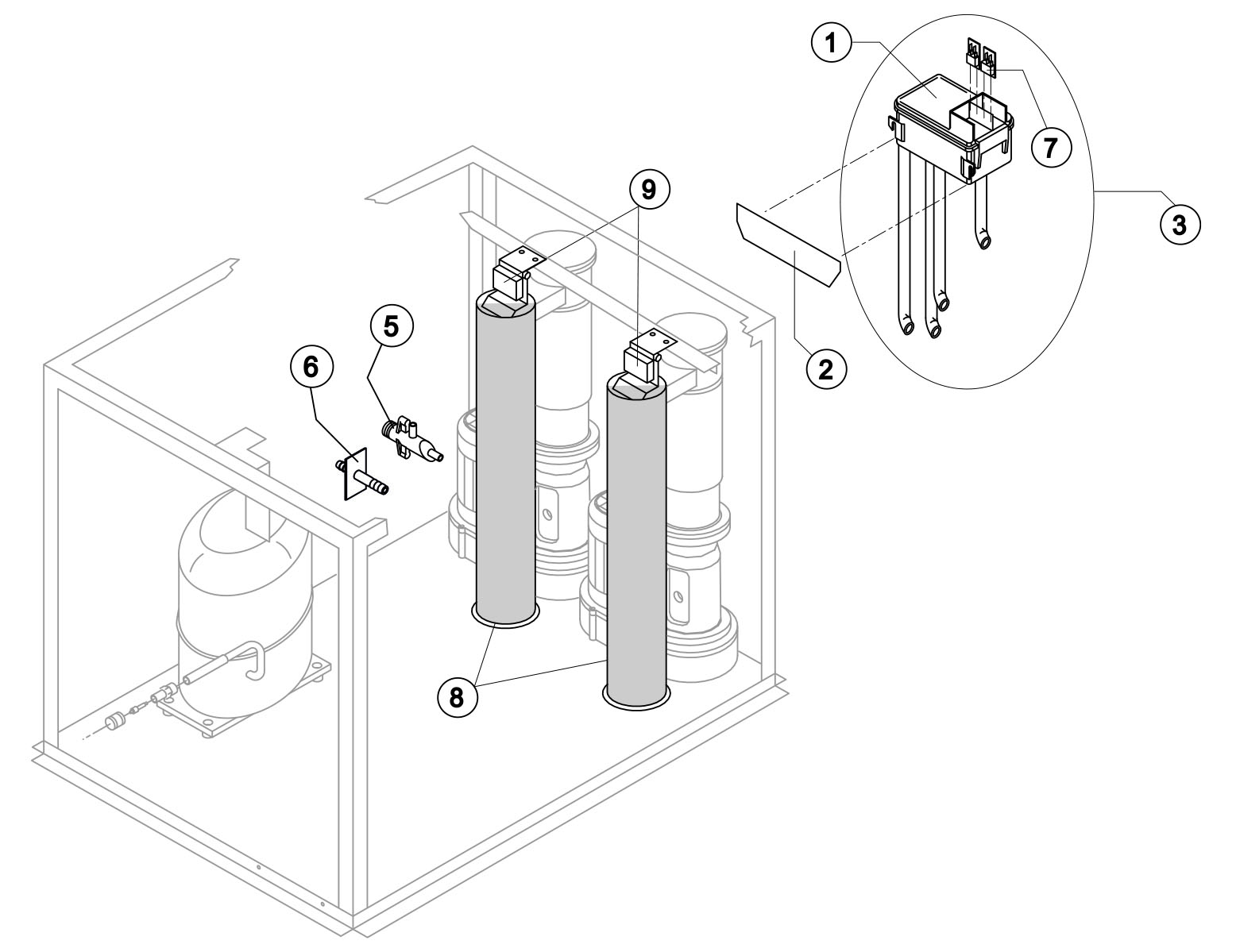 1
7
3
9
2
5
6
8