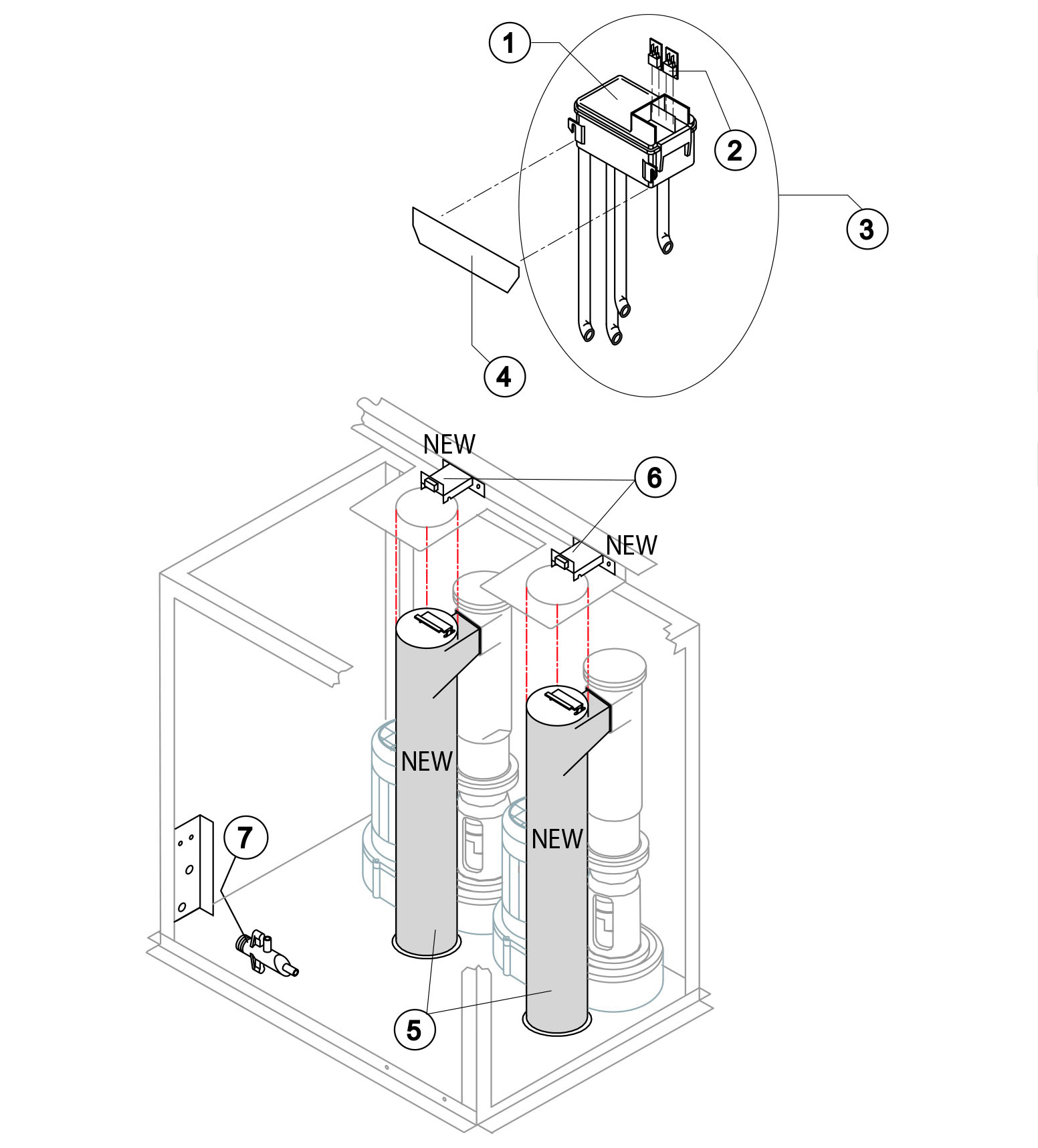 1

2

3

4

NEW

6

NEW

NEW

NEW

7

5