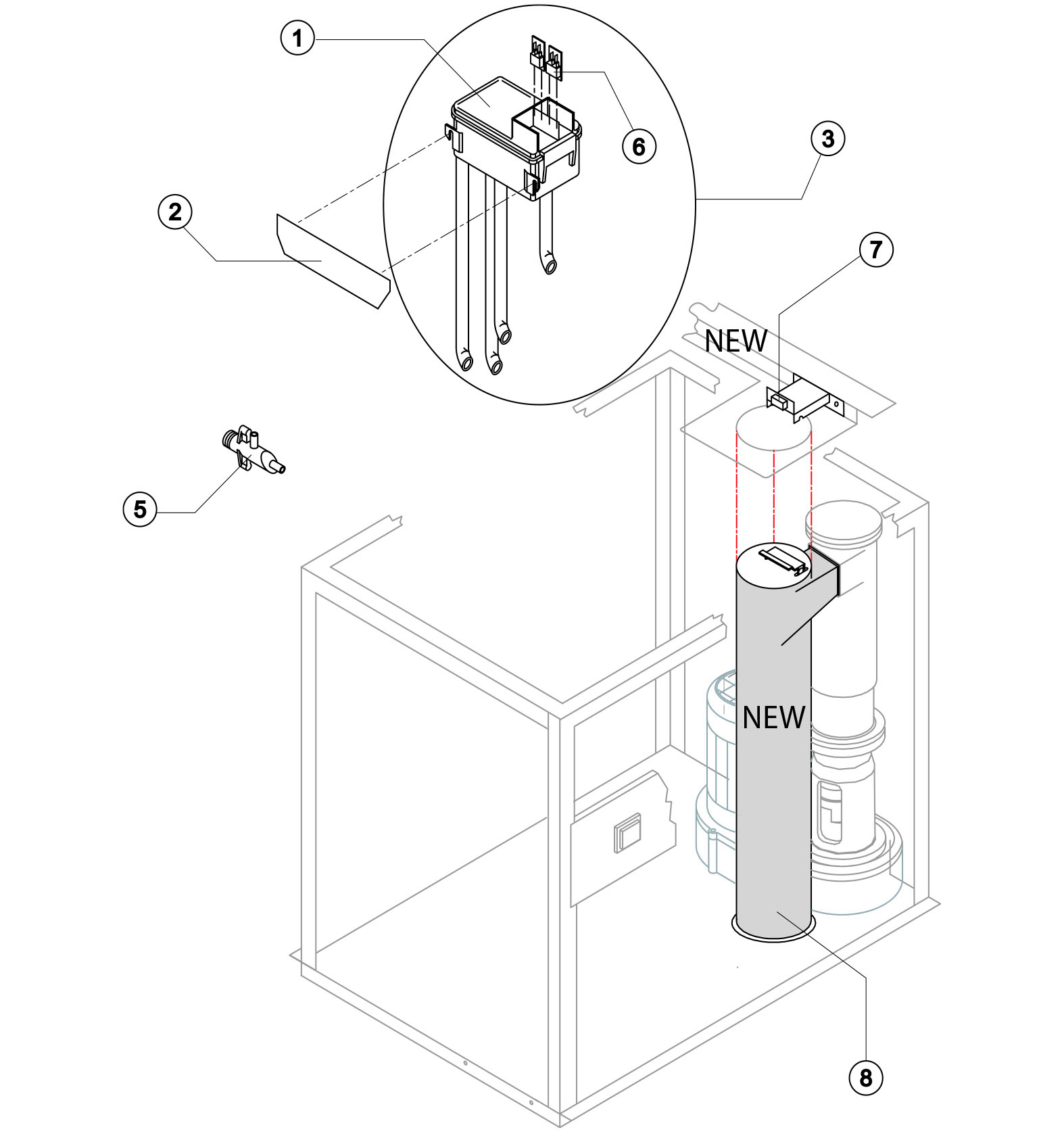 1
6
3
2
7
NEW
5
NEW
8