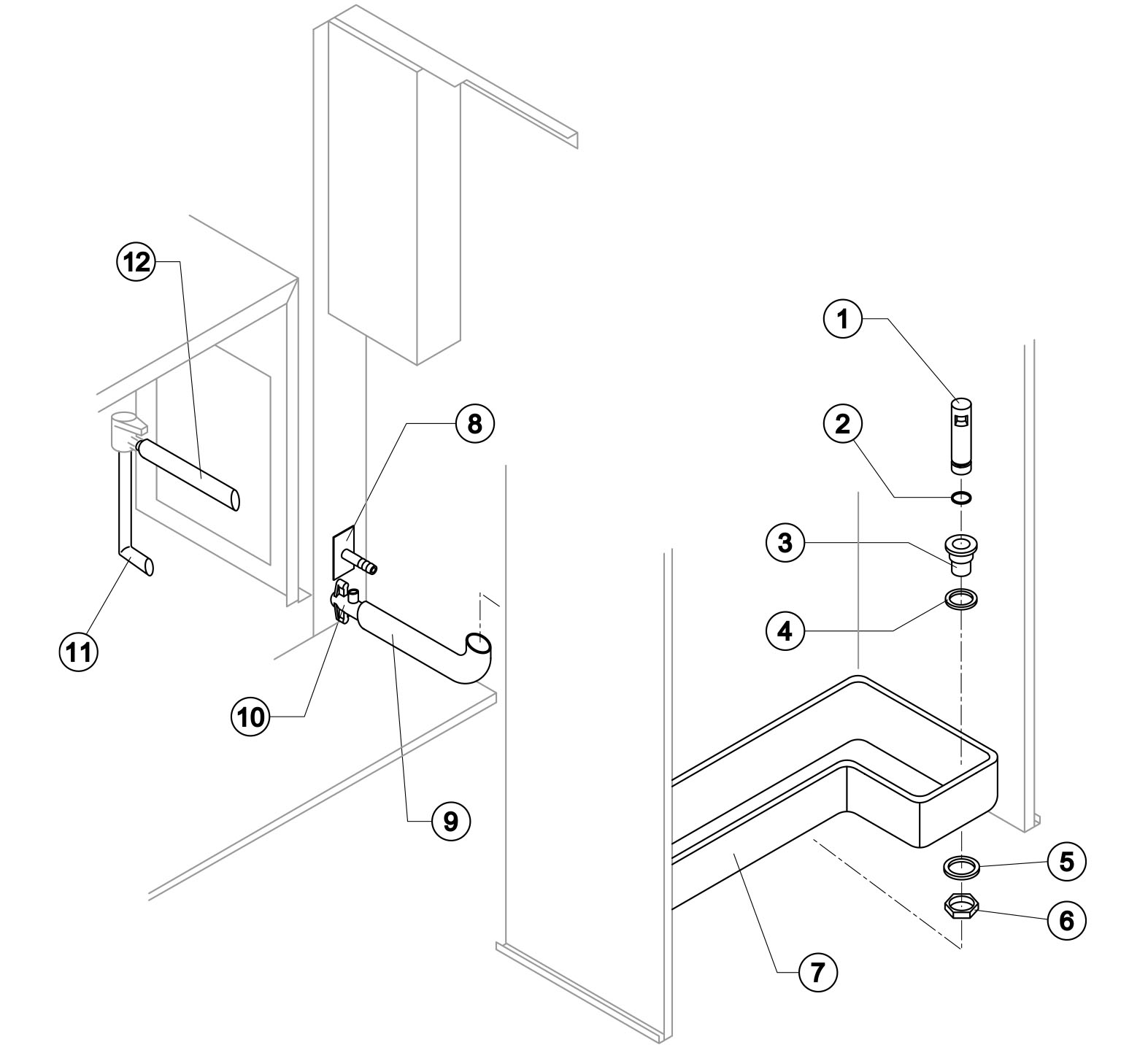 12
1
2
8
3
4
11
10
9
5
6
7