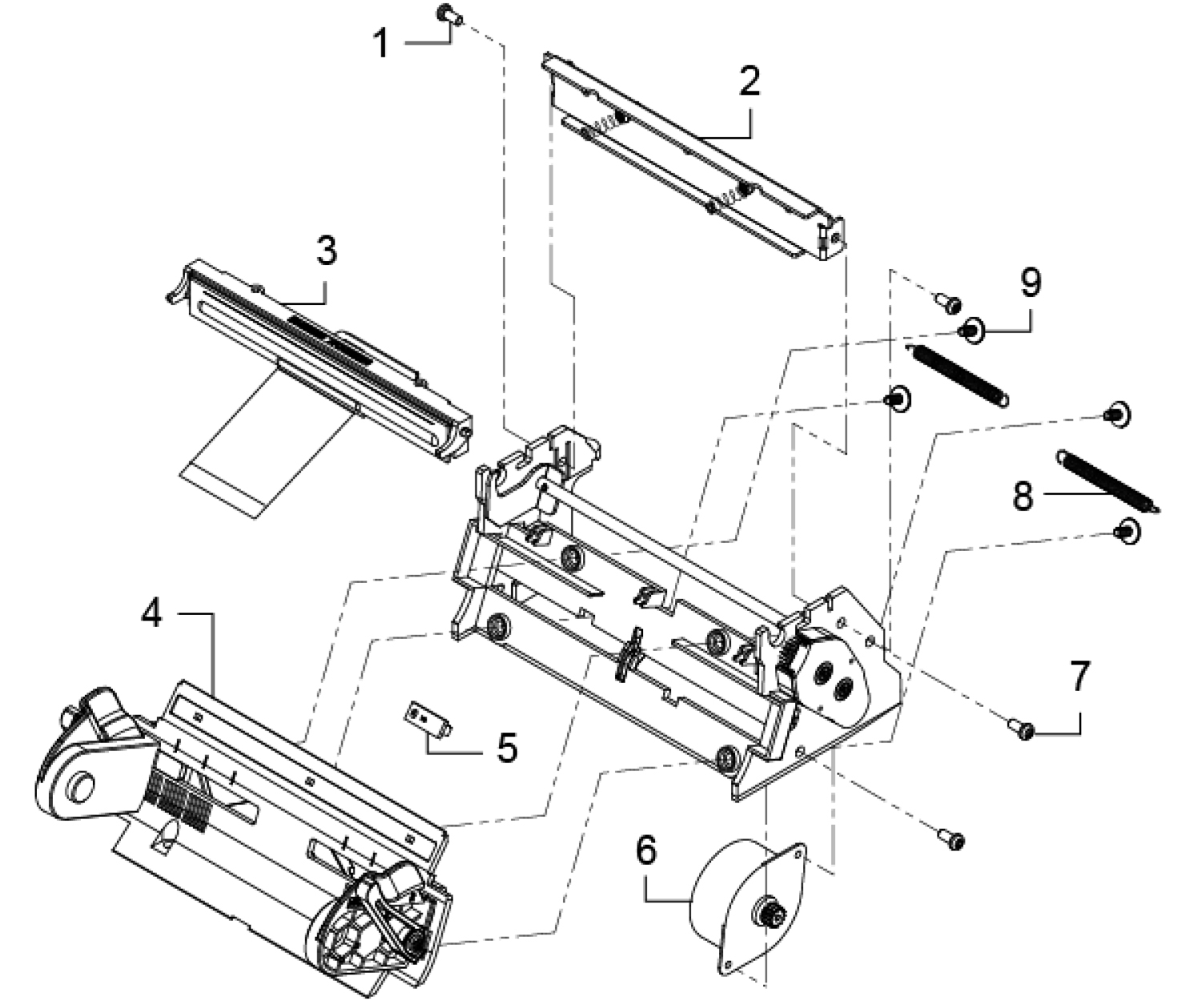 1
2
3
9
8
4
7
5
6