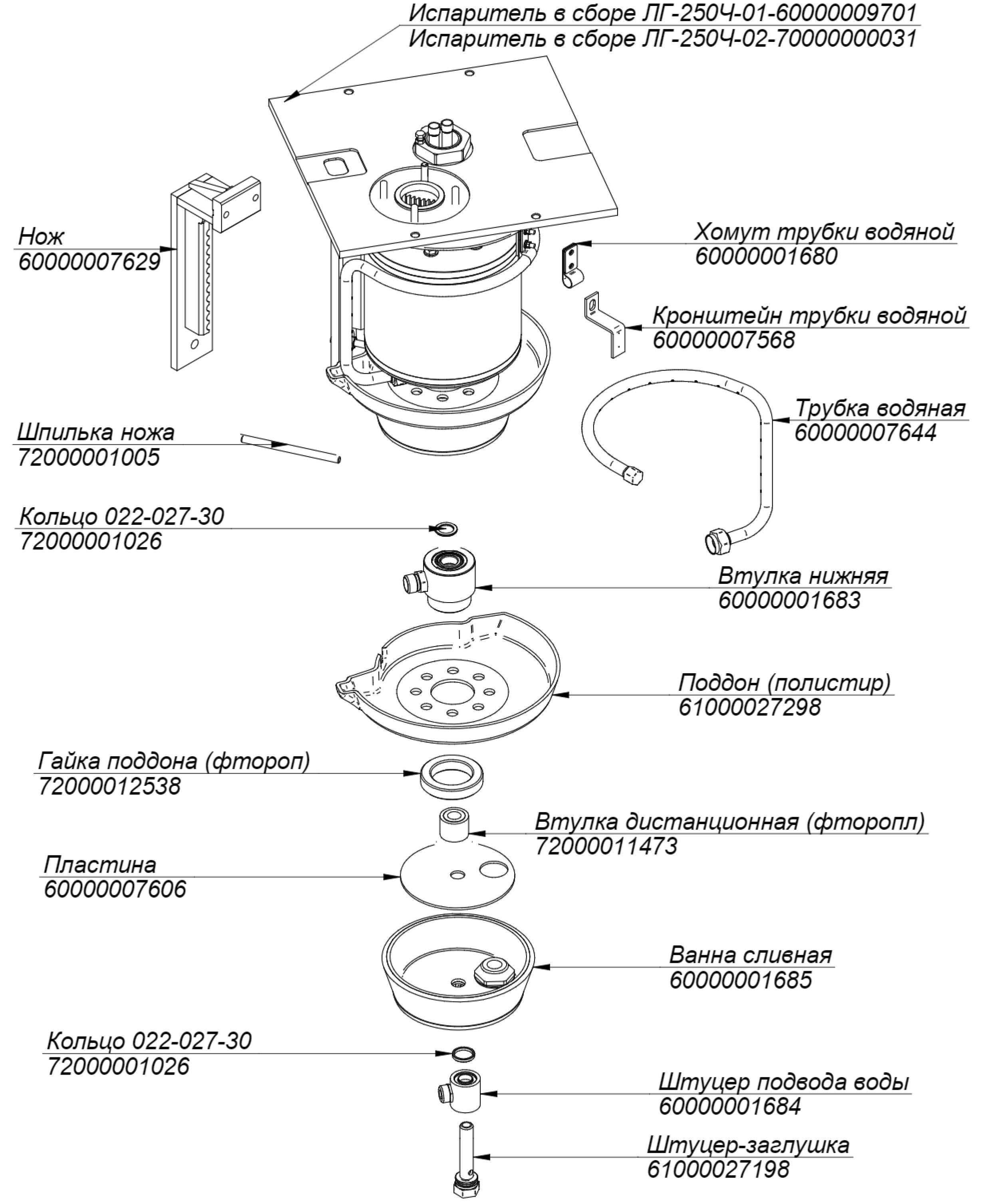 Испаритель в сборе ЛГ-250Ч-01-60000009701
Испаритель в сборе ЛГ-250Ч-02-70000000031

Нож
60000007629

Хомут трубки водяной
60000001680

Кронштейн трубки водяной
60000007568

Трубка водяная
60000007644

Шпилька ножа
72000001005

Кольцо 022-027-30
72000001026

Втулка нижняя
60000001683

Поддон (полистир)
61000027298

Гайка поддона (фтороп)
72000012538

Втулка дистанционная (фторопл)
72000011473

Пластина
60000007606

Ванна сливная
60000001685

Кольцо 022-027-30
72000001026

Штуцер подвода воды
60000001684

Штуцер-заглушка
61000027198