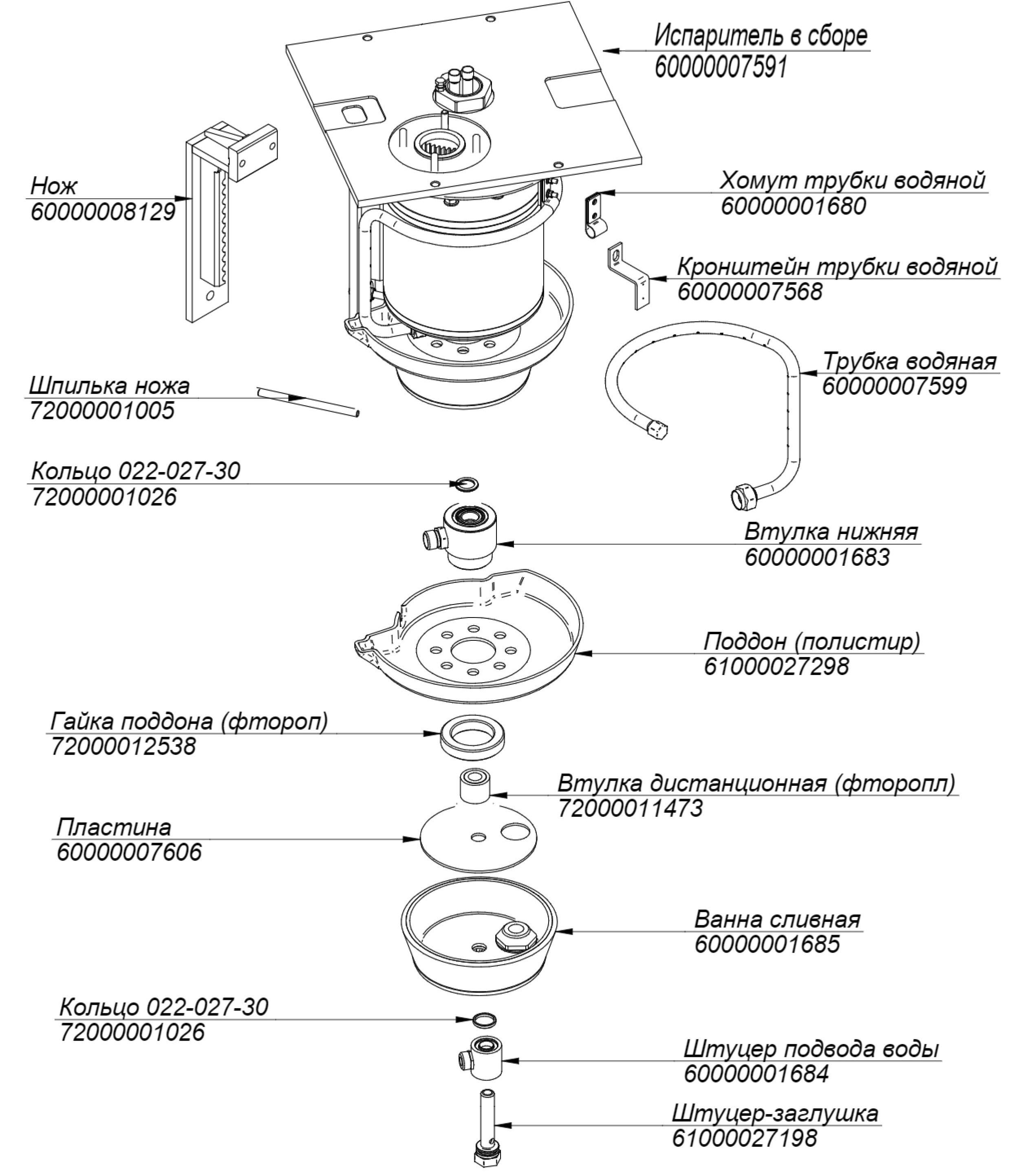 Испаритель в сборе
60000007591

Нож
60000008129

Хомут трубки водяной
60000001680

Кронштейн трубки водяной
60000007568

Трубка водяная
60000007599

Шпилька ножа
72000001005

Кольцо 022-027-30
72000001026

Втулка нижняя
60000001683

Поддон (полистир)
61000027298

Гайка поддона (фтороп)
72000012538

Втулка дистанционная (фторопл)
72000011473

Пластина
60000007606

Ванна сливная
60000001685

Кольцо 022-027-30
72000001026

Штуцер подвода воды
60000001684

Штуцер-заглушка
61000027198