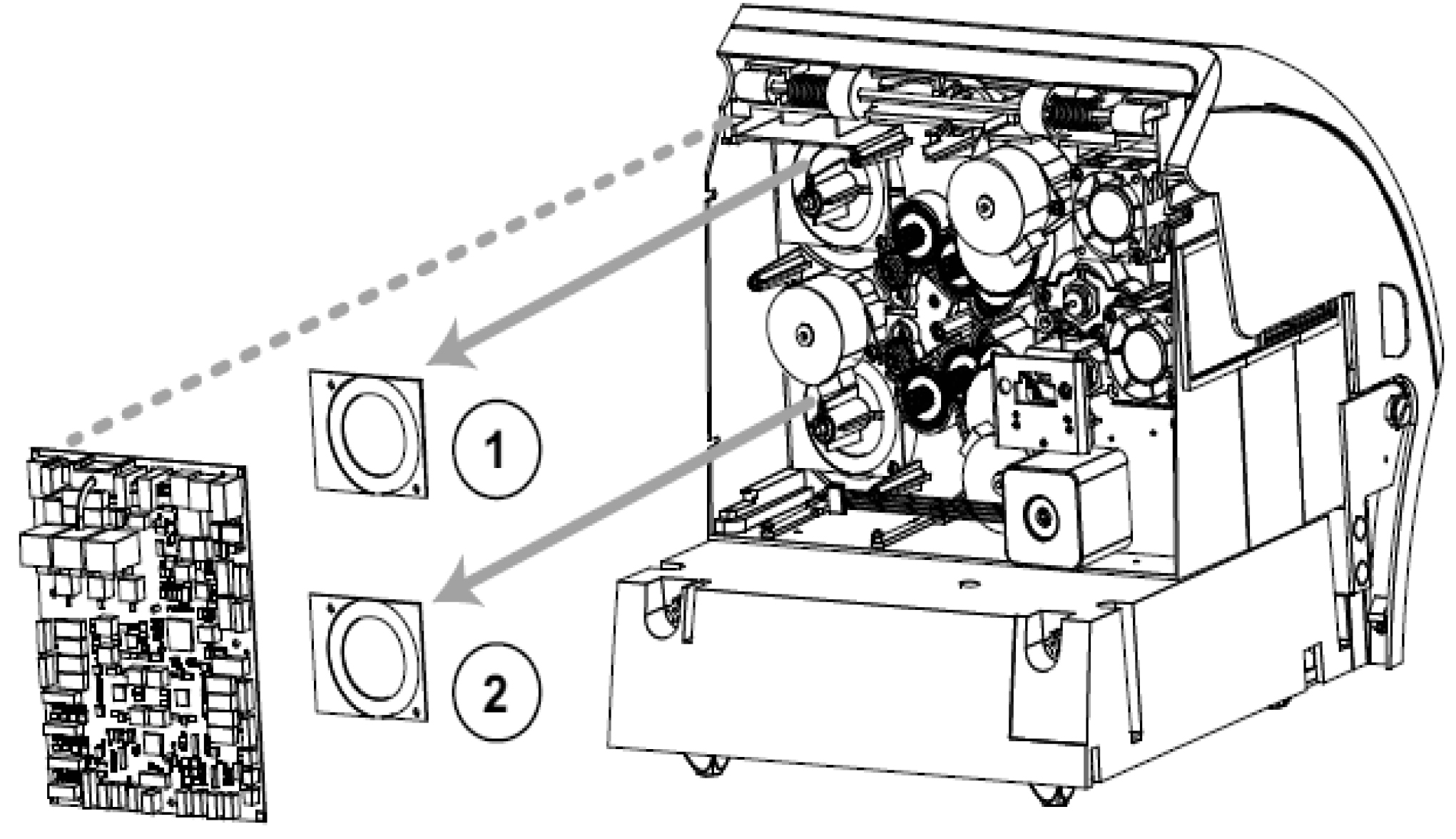 1

2