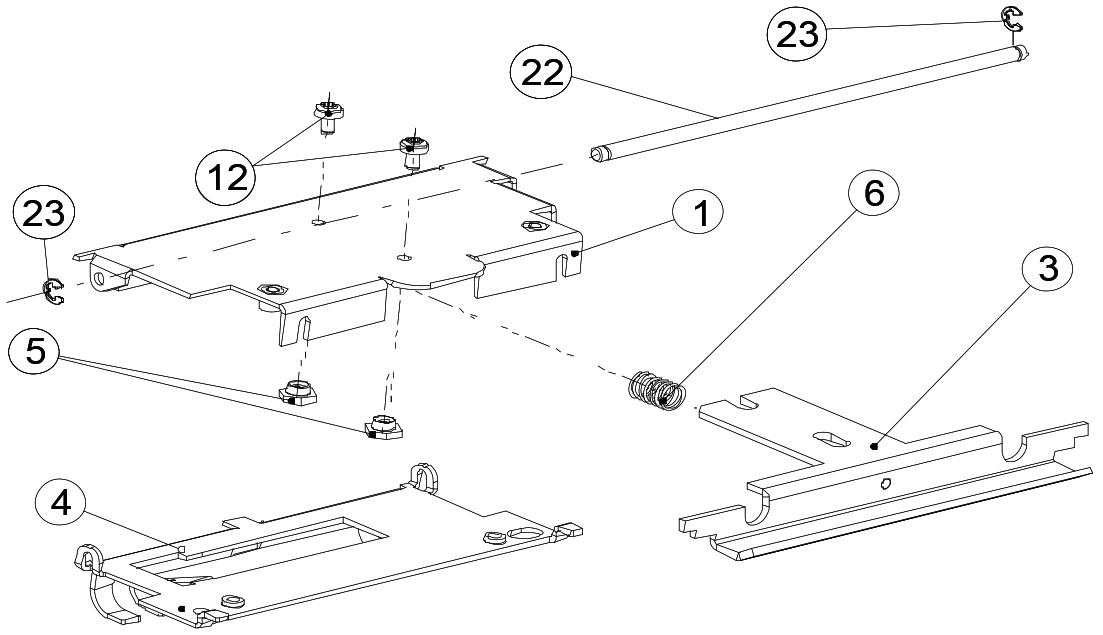 23
22
12
23
1
6
3
5
4