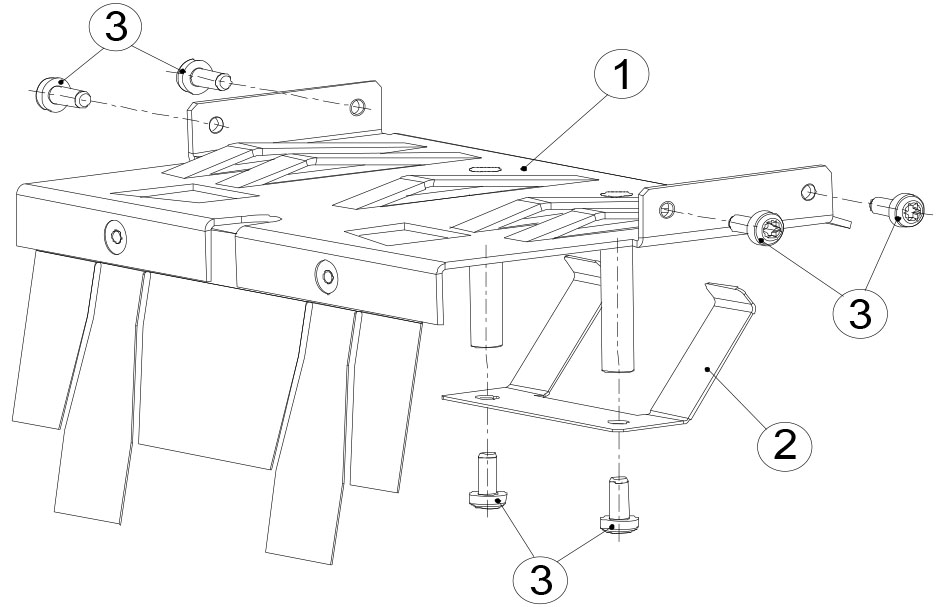 3
1
3
2
3