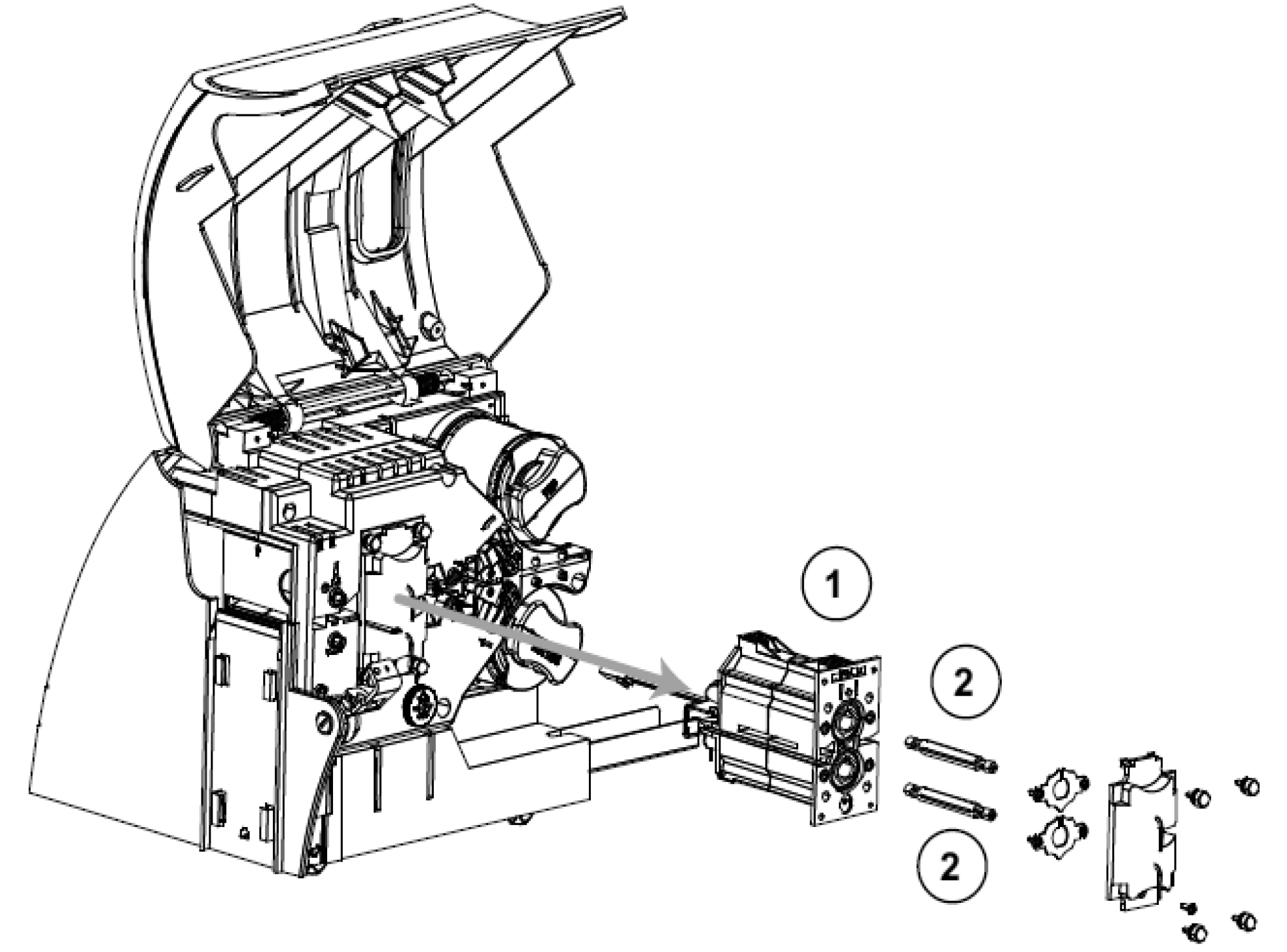 1
2
2