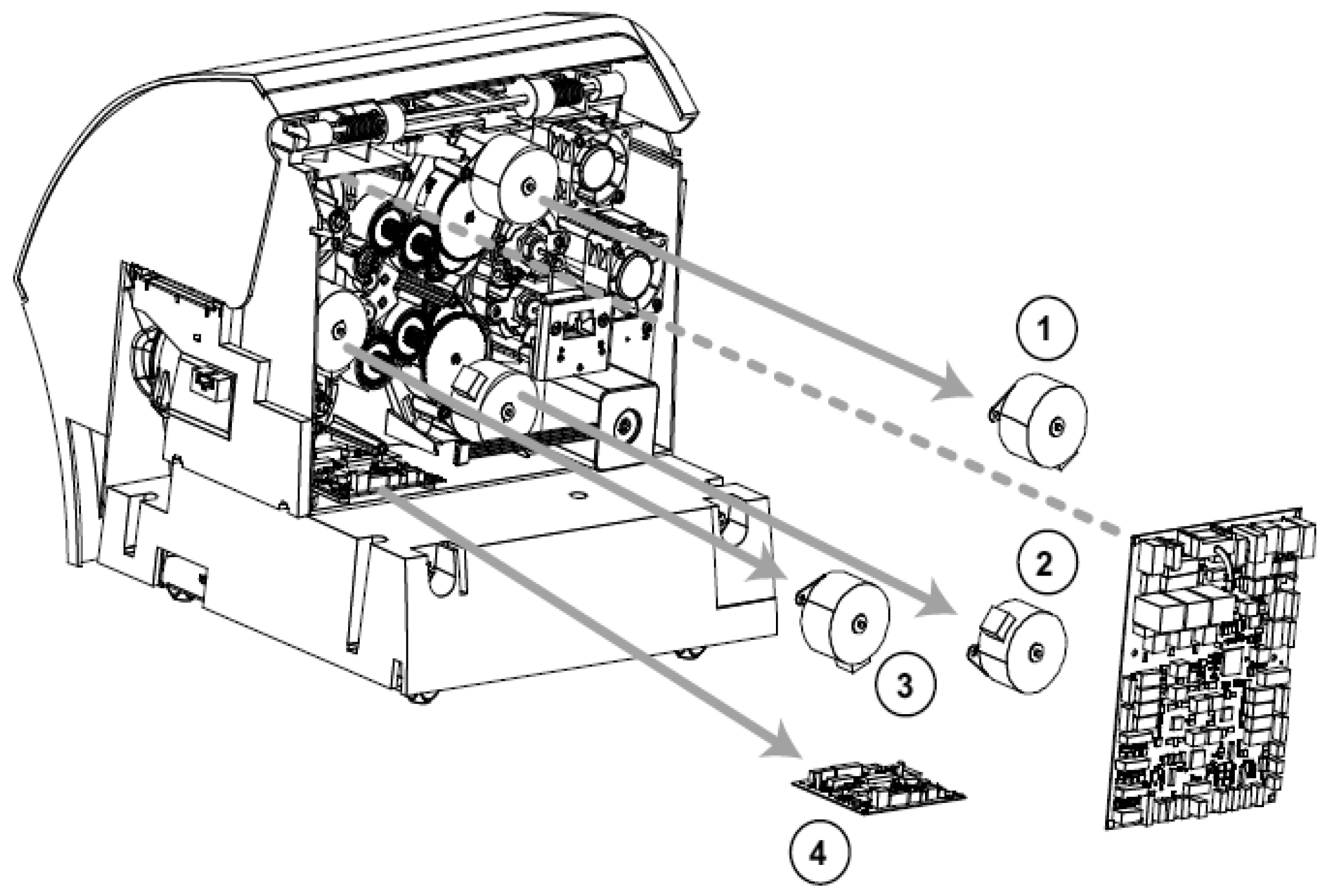 1

2

3

4