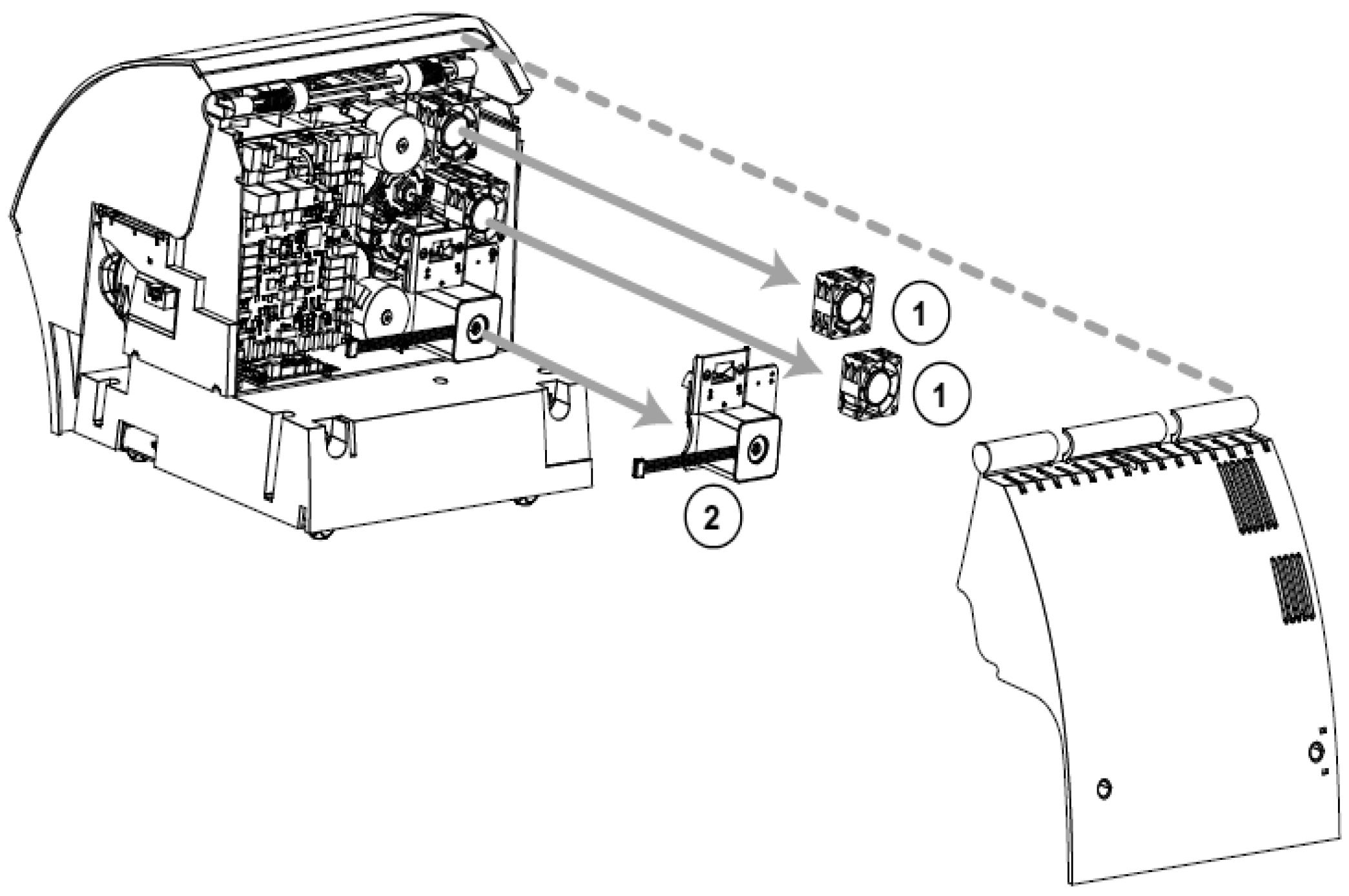 1
1
2