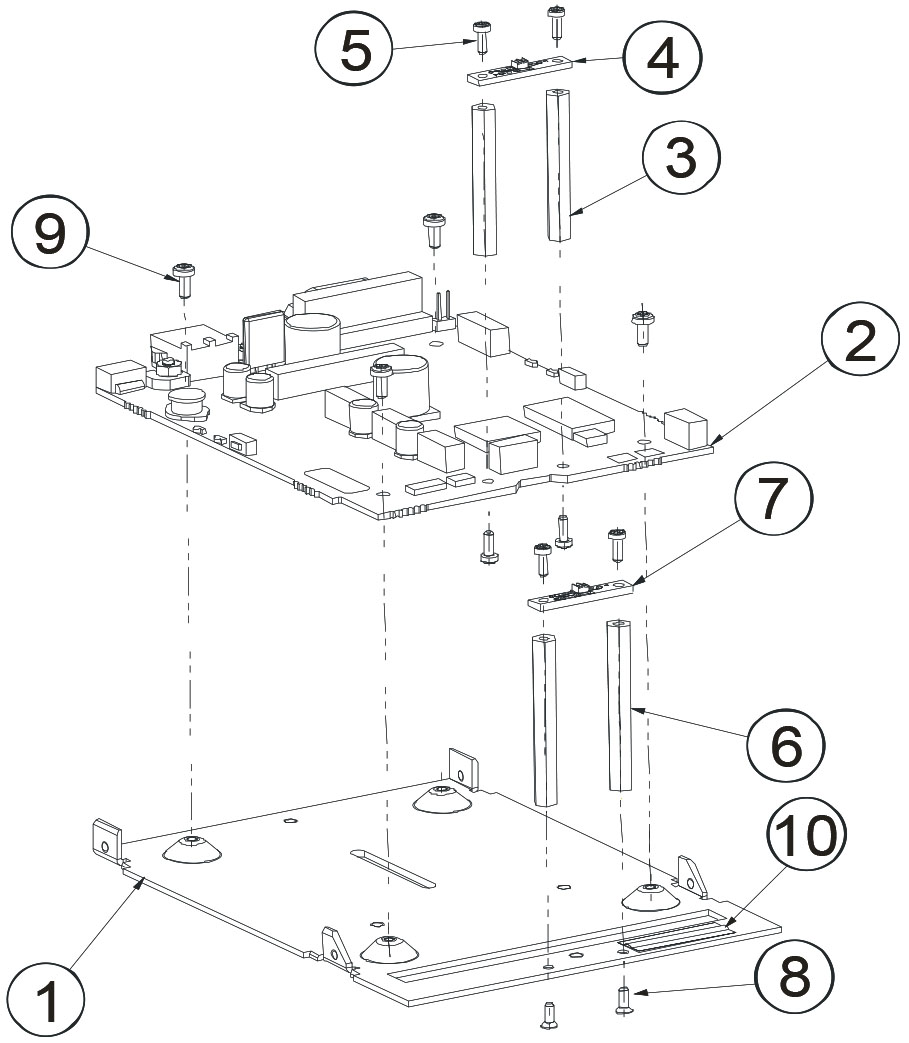 5
4
3
9
2
7
6
10
1
8