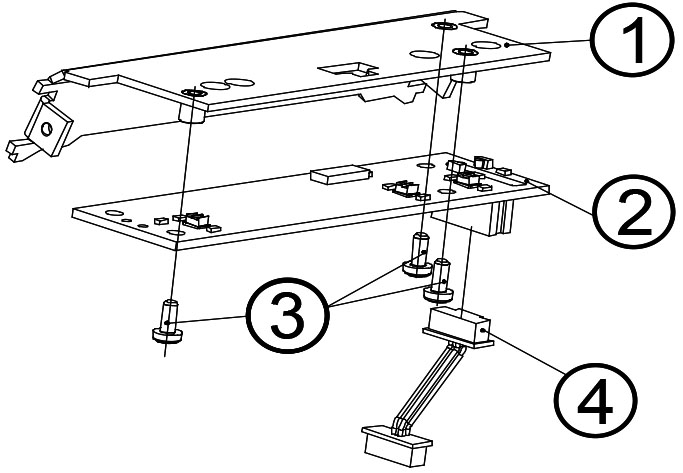 1
2
3
4