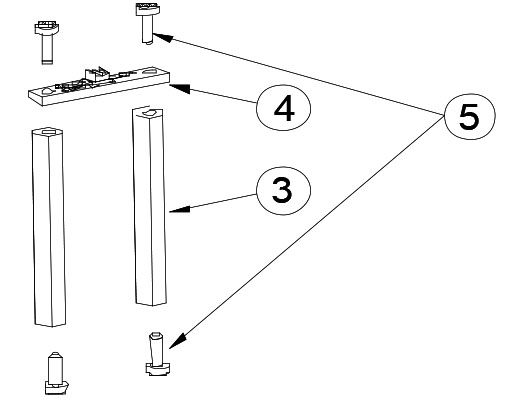 4
5
3