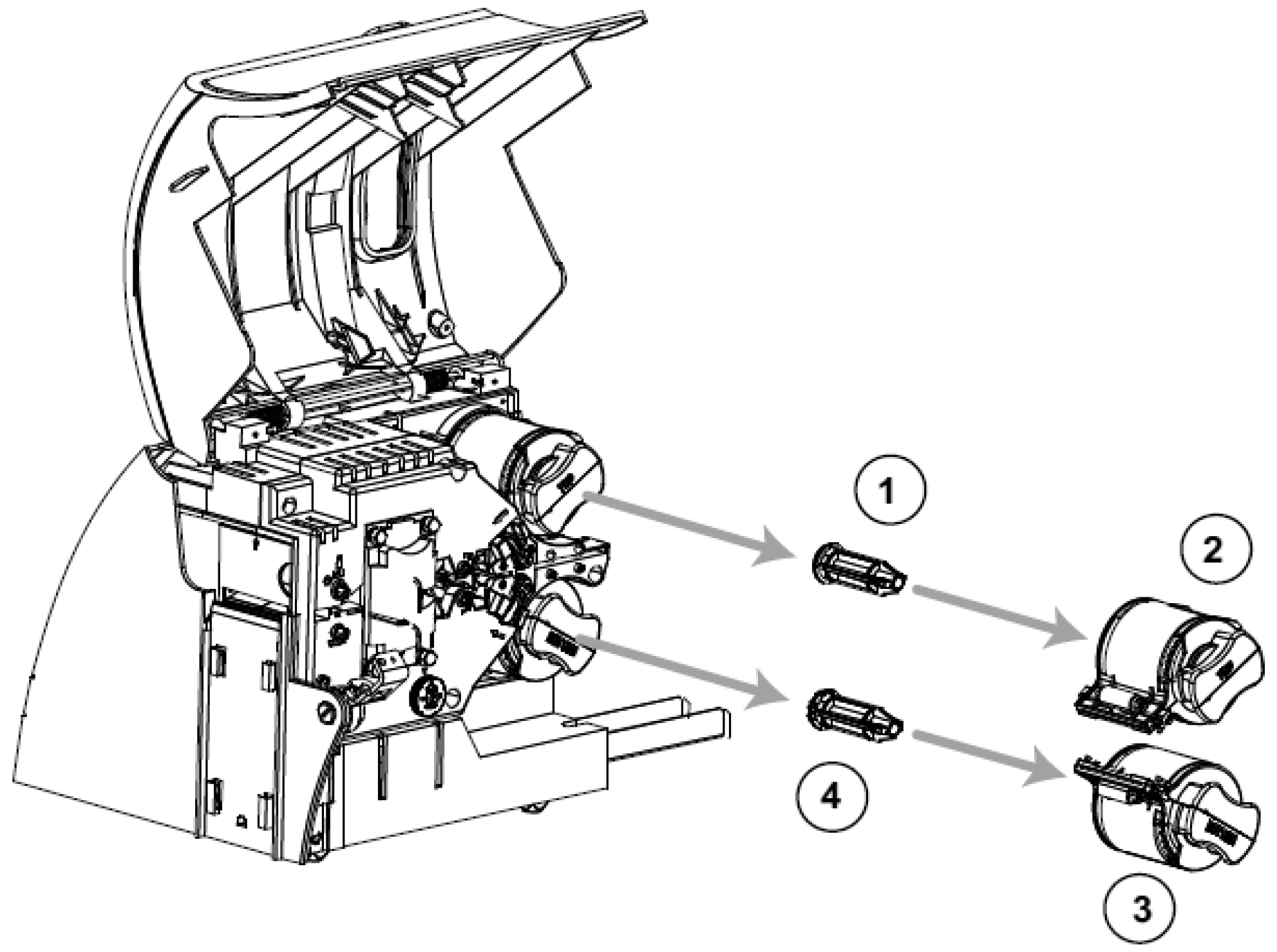 1
2
4
3