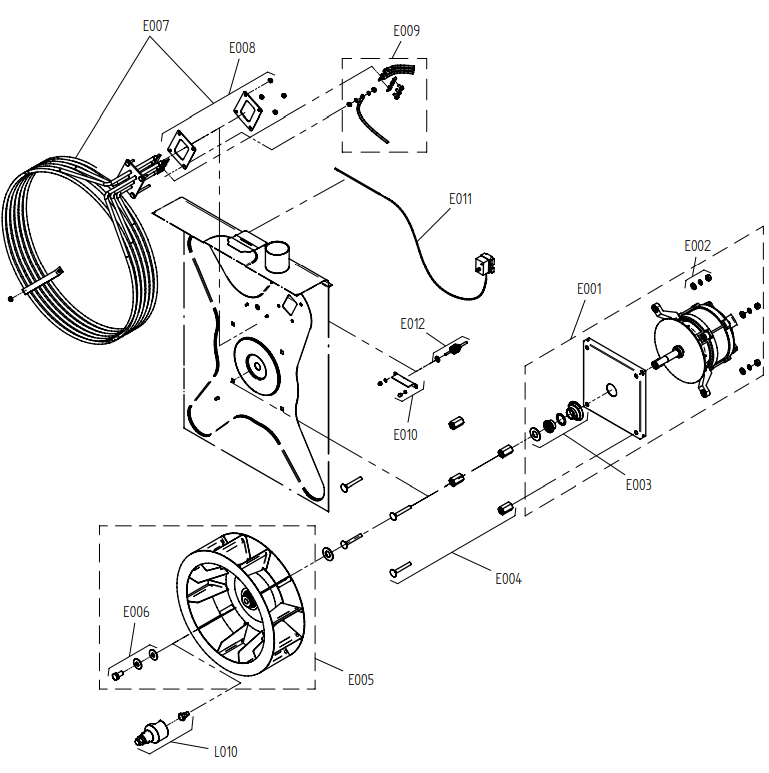 E007
E008
E009
E011
E002
E001
E012
E010
E003
E004
E006
E005
L010