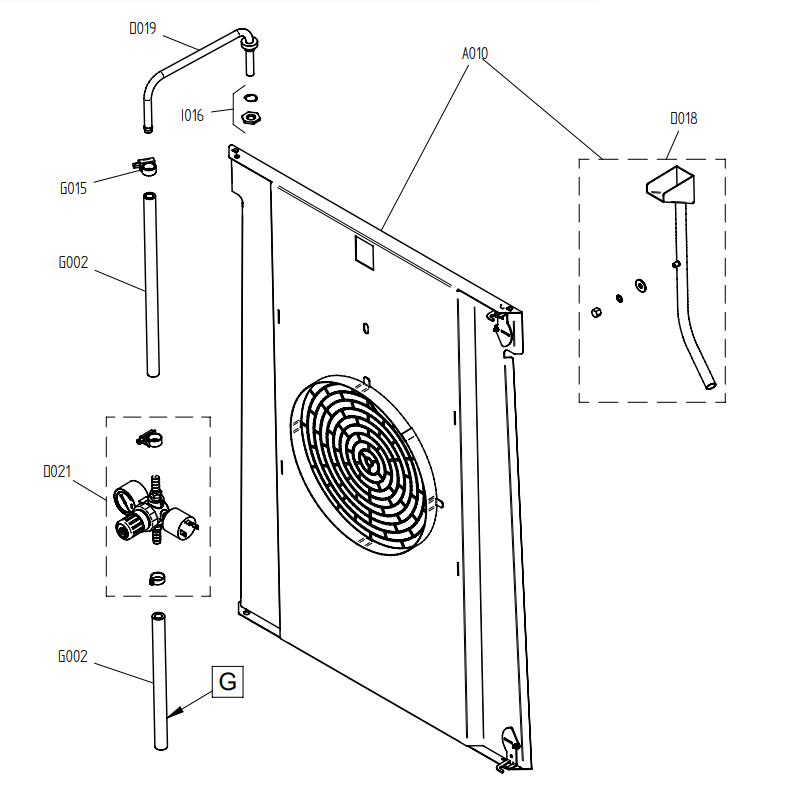 D019
A010
I016
D018
G015
G002
D021
G002
G