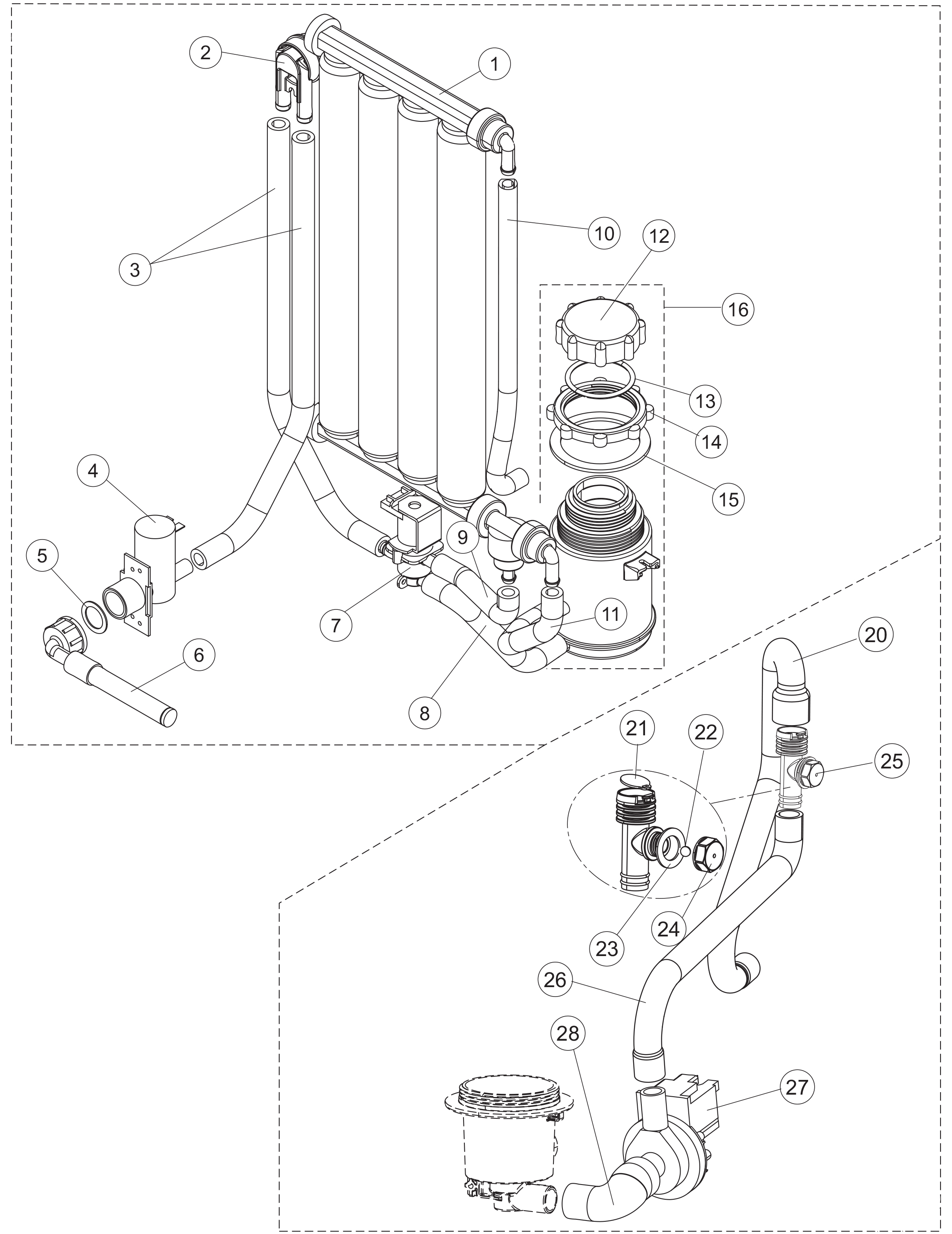 2
1
3
10
12
16
13
14
15
4
5
9
7
11
6
8
20
21
22
25
23
24
26
28
27