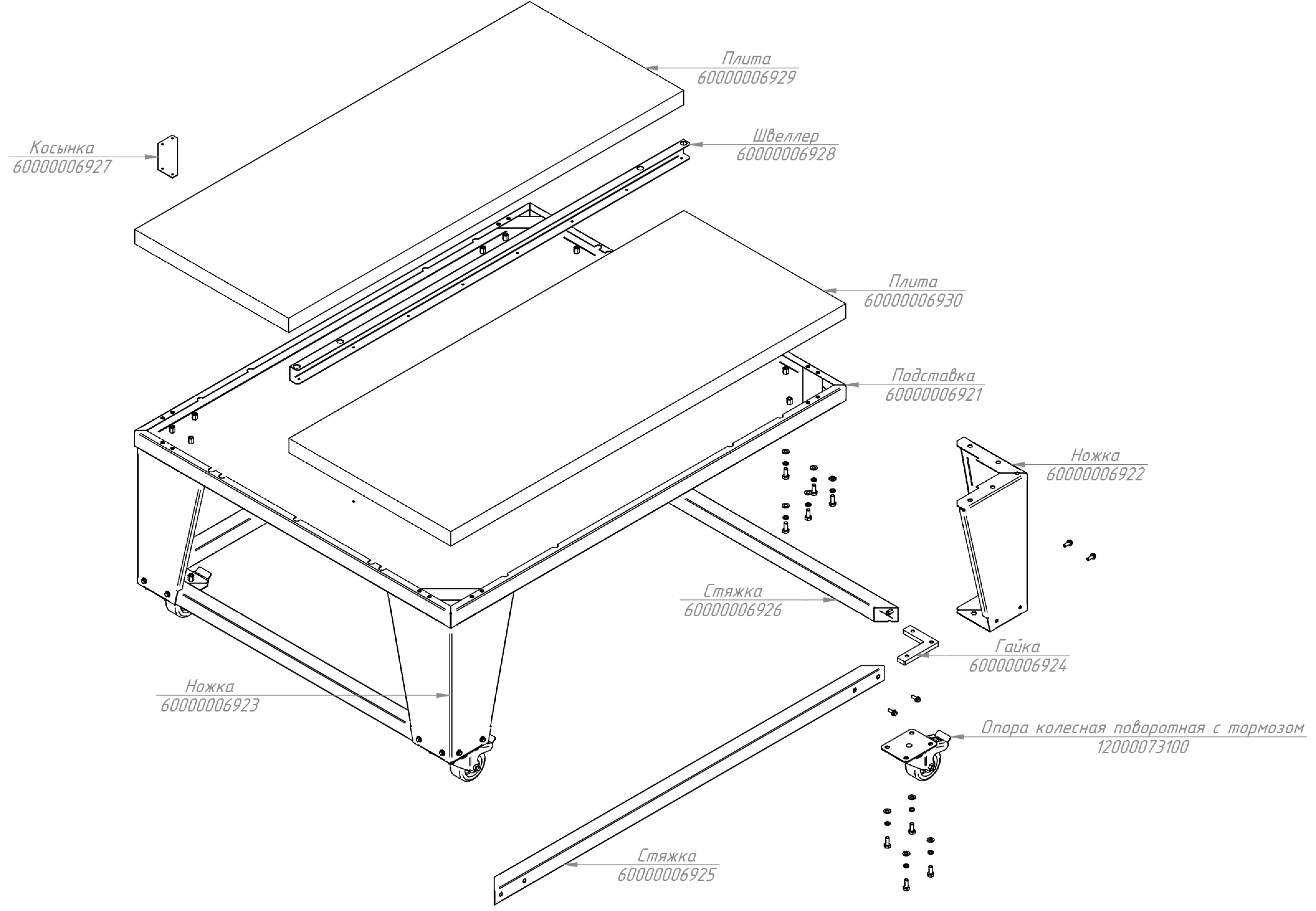 Плита
60000006929

Косынка
60000006927

Швеллер
60000006928

Плита
60000006930

Подставка
60000006921

Ножка
60000006922

Стяжка
60000006926

Гайка
60000006924

Ножка
60000006923

Опора колесная поворотная с тормозом
12000073100

Стяжка
60000006925