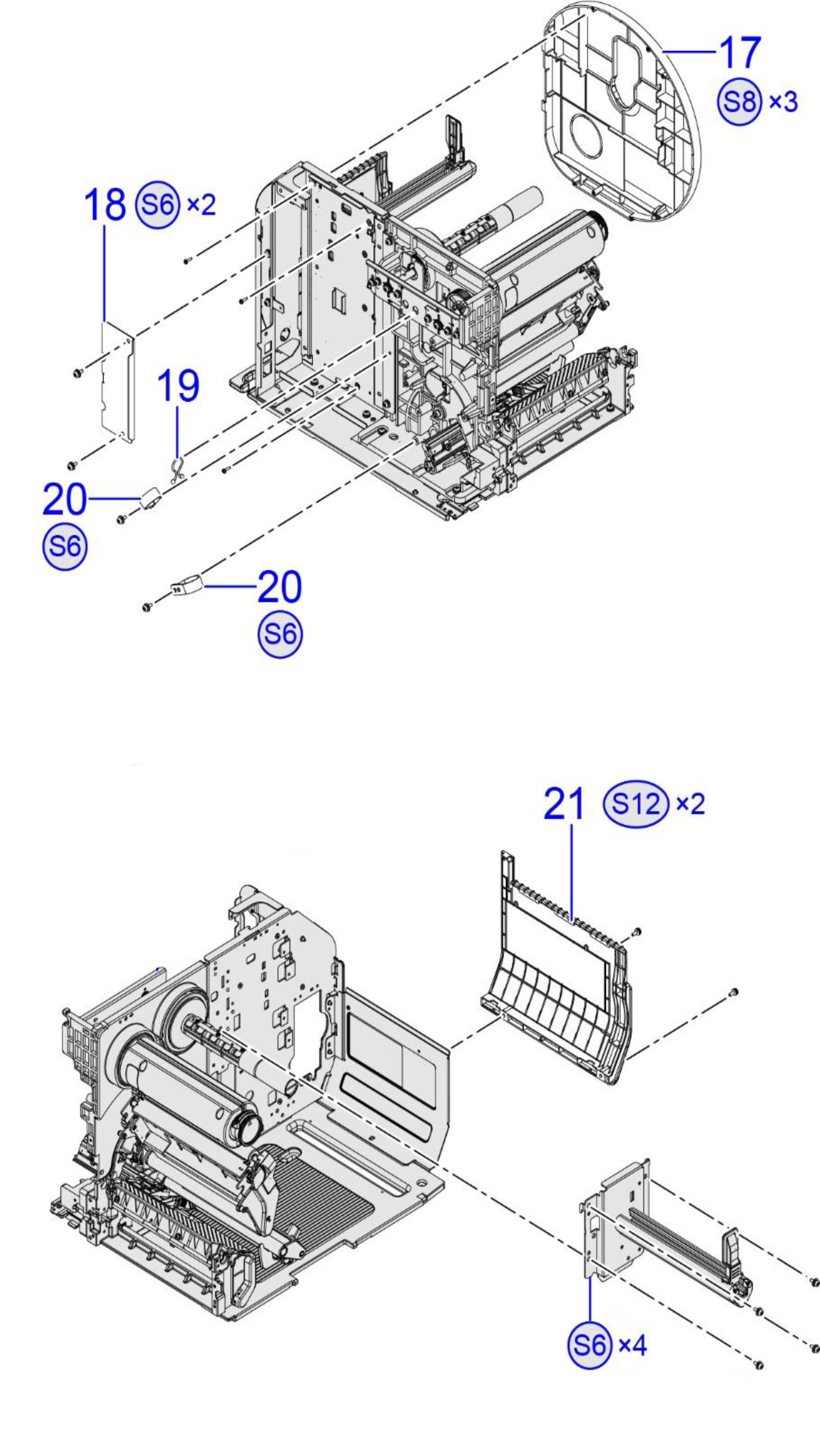 17
S8 ×3
18 S6 ×2
19
20
S6
20
S6
21 S12 ×2
S6 ×4