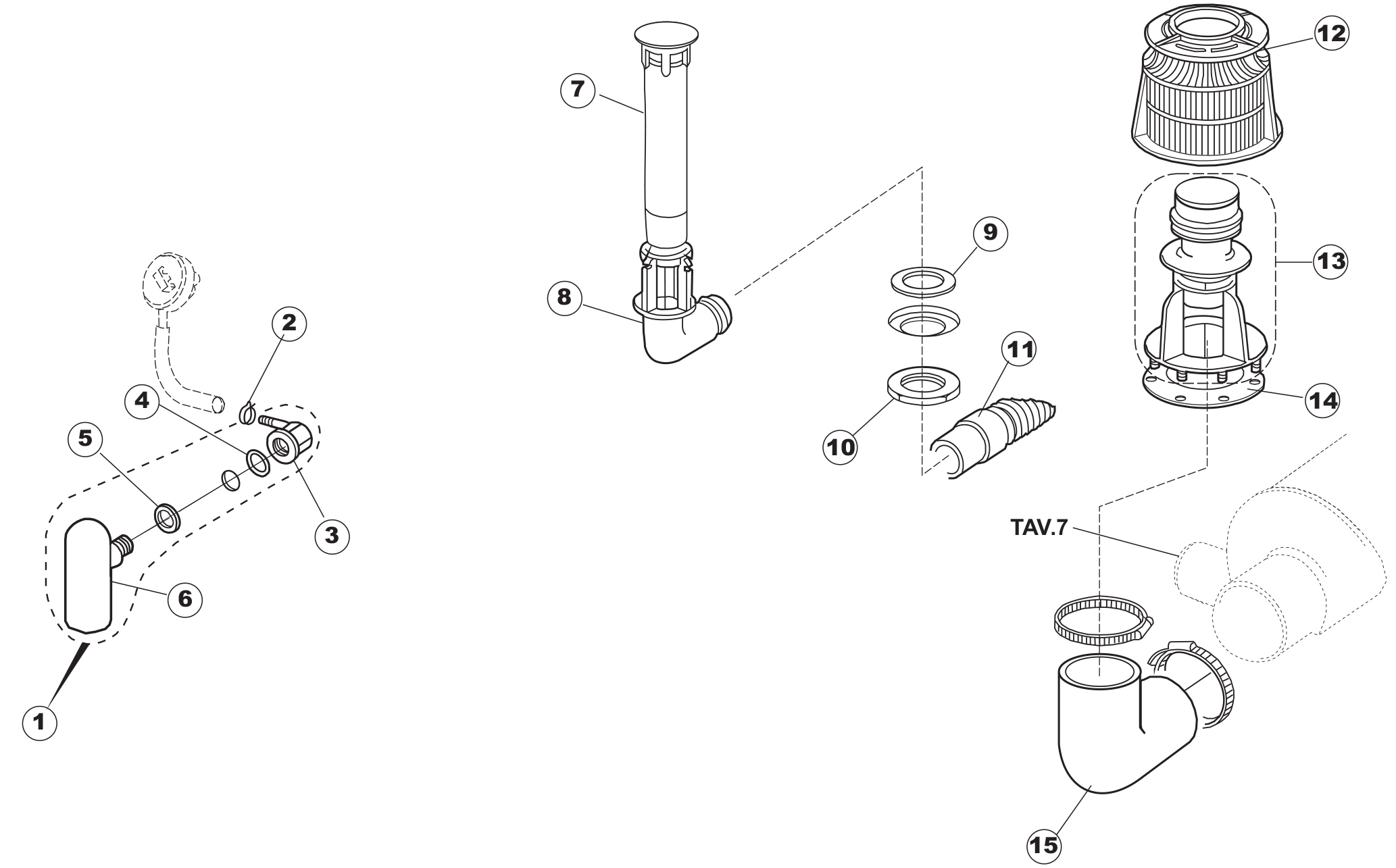 7
12
9
13
8
2
11
4
14
5
10
3
TAV.7
6
1
15