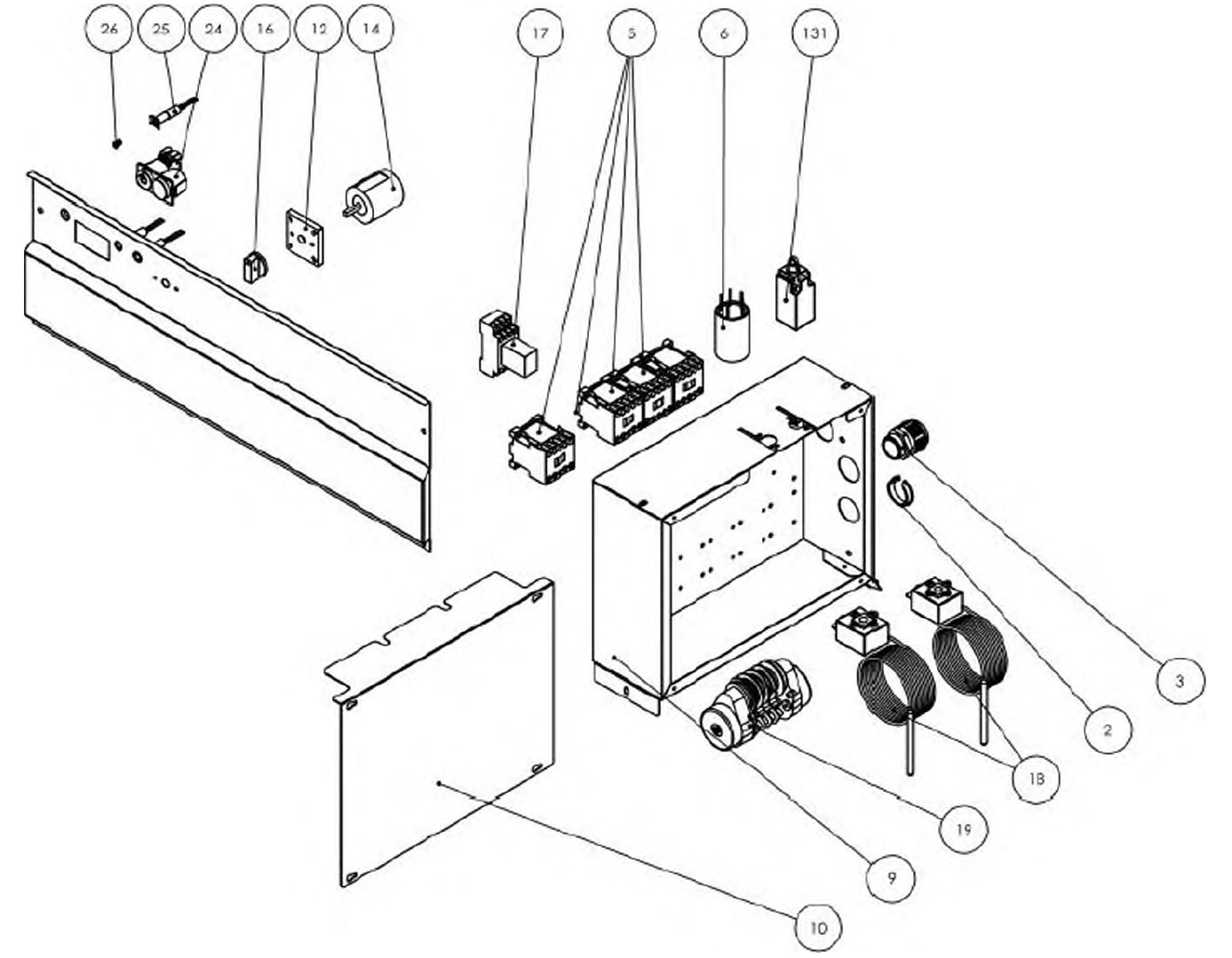 26
25
24
16
12
14
17
5
6
131
3
2
18
19
9
10