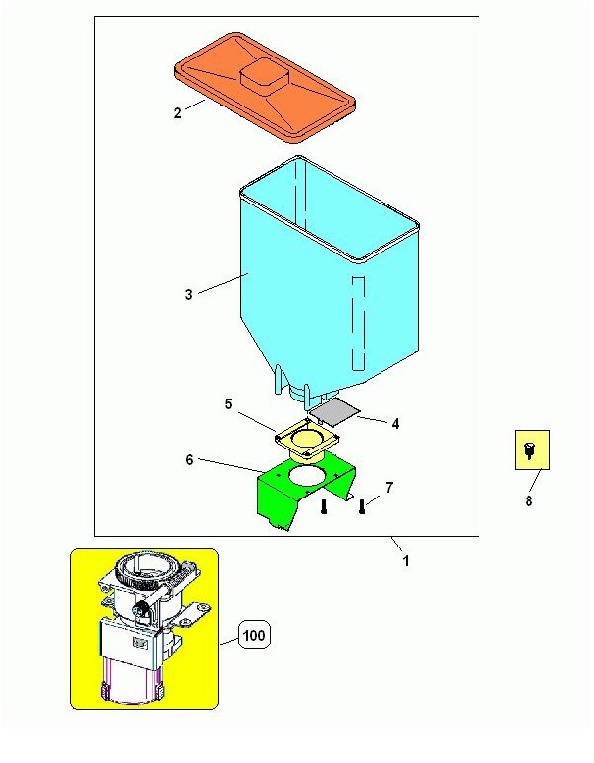 2

3

5

4

6

7

8

1

100