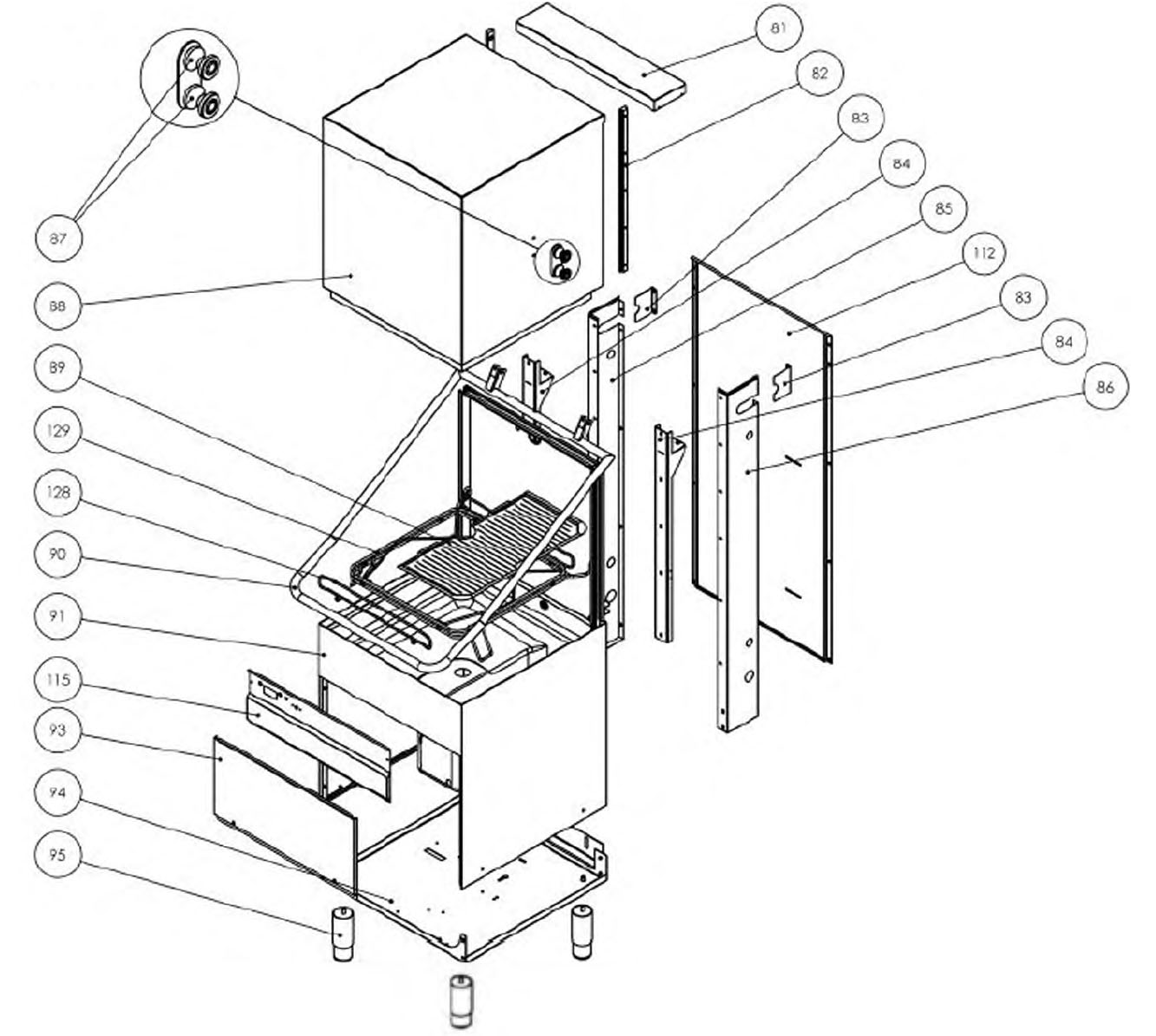 81
82
83
84
85
112
83
84
86
87
88
89
129
128
90
91
115
93
94
95