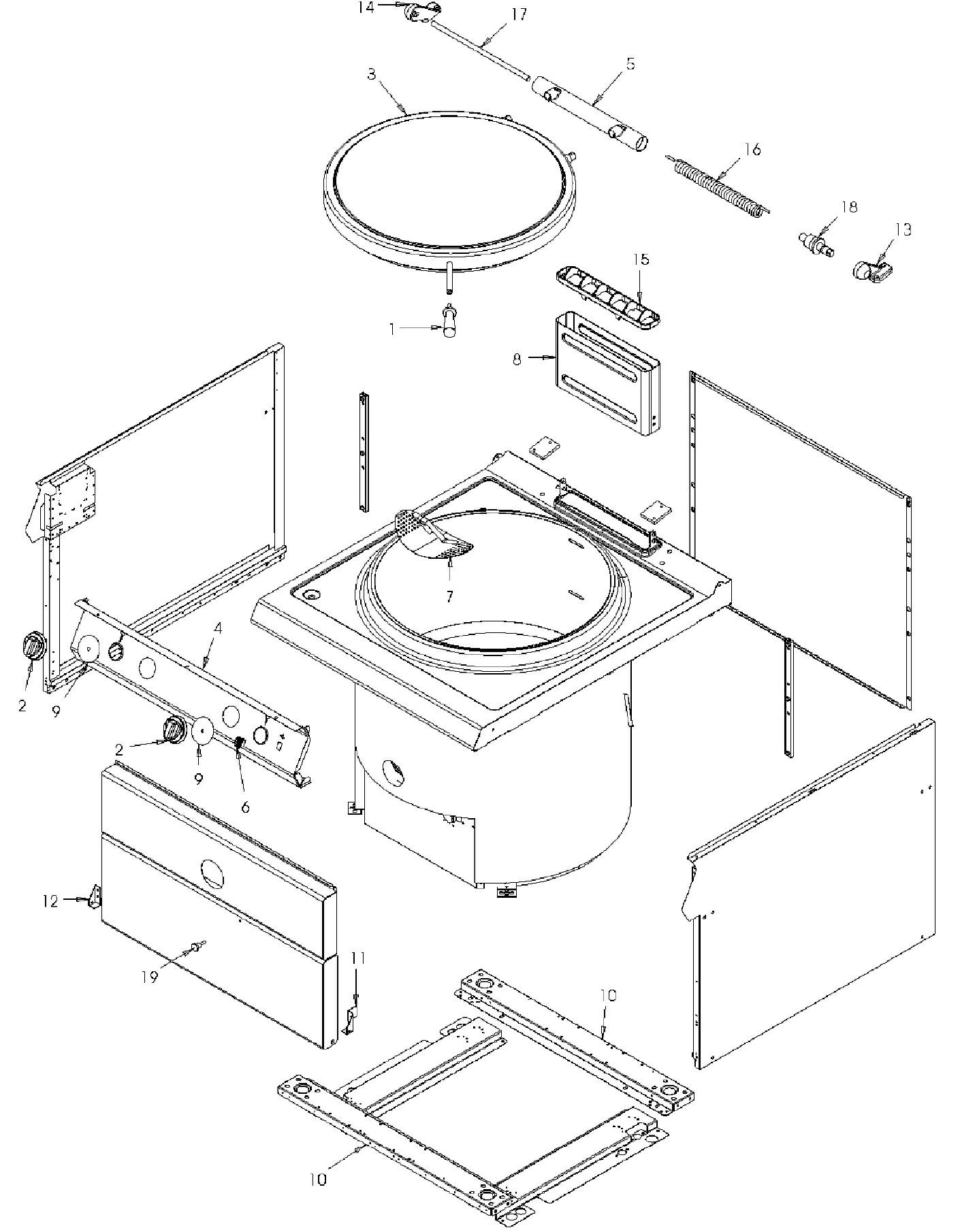 14
17
5
3
16
18
13
15
1
8
7
4
2
9
2
9
6
12
19
11
10
10