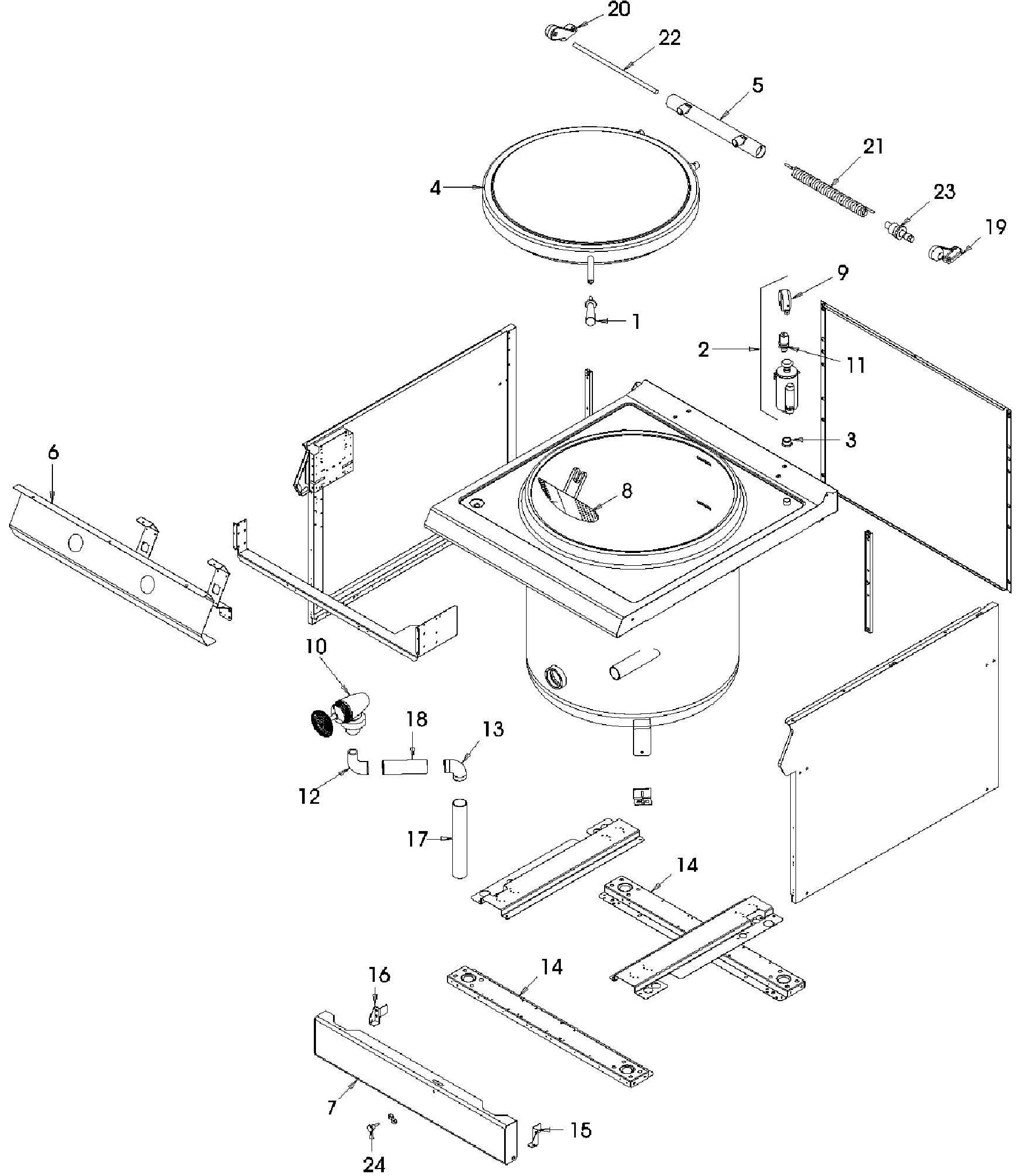 20
22
5
21
4
23
19
9
1
2
11
3
6
8
10
18
13
12
17
14
14
16
7
15
24