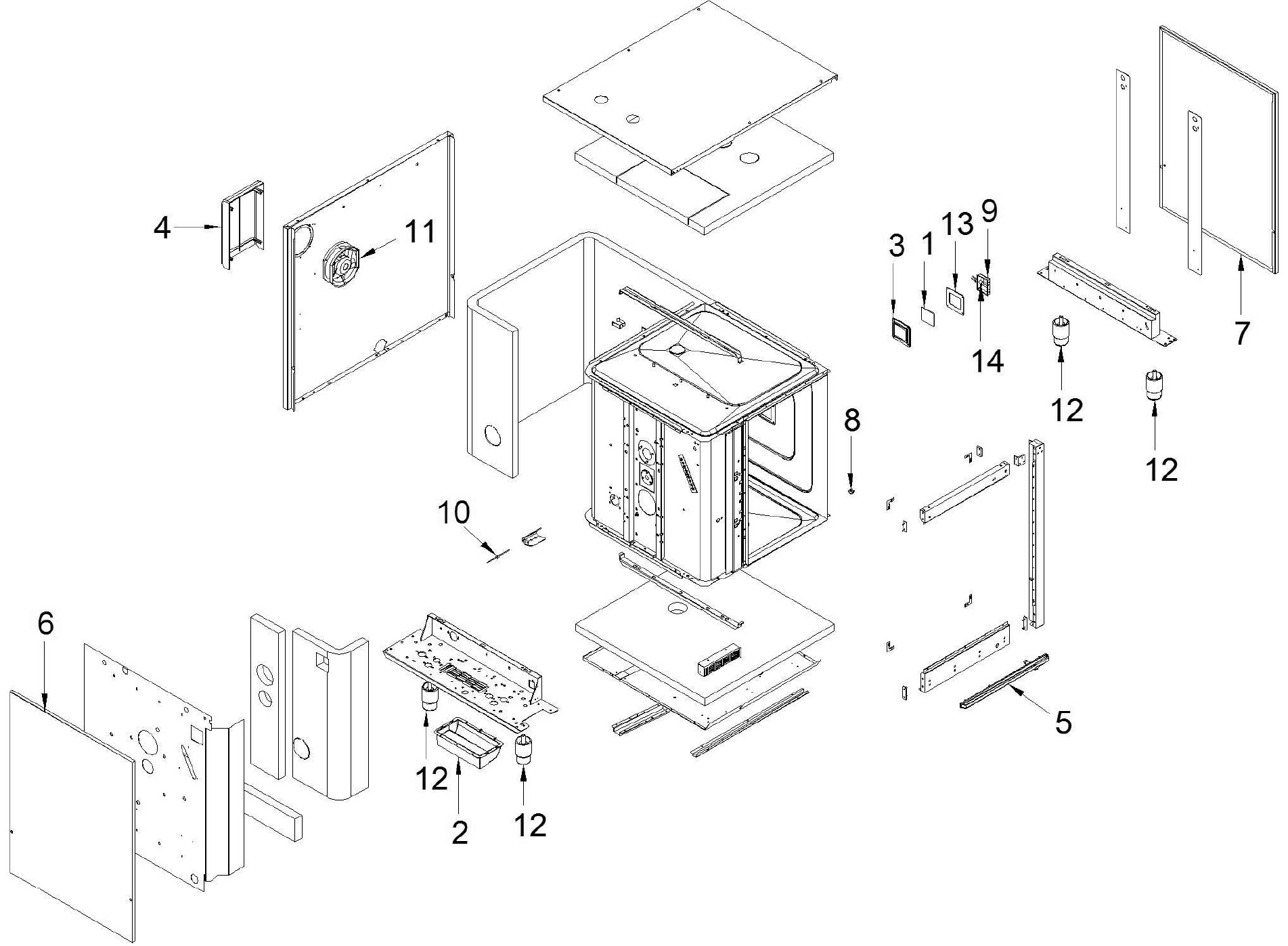 4
11
3
1
13
9
14
7
12
12
8
10
6
12
2
12
5