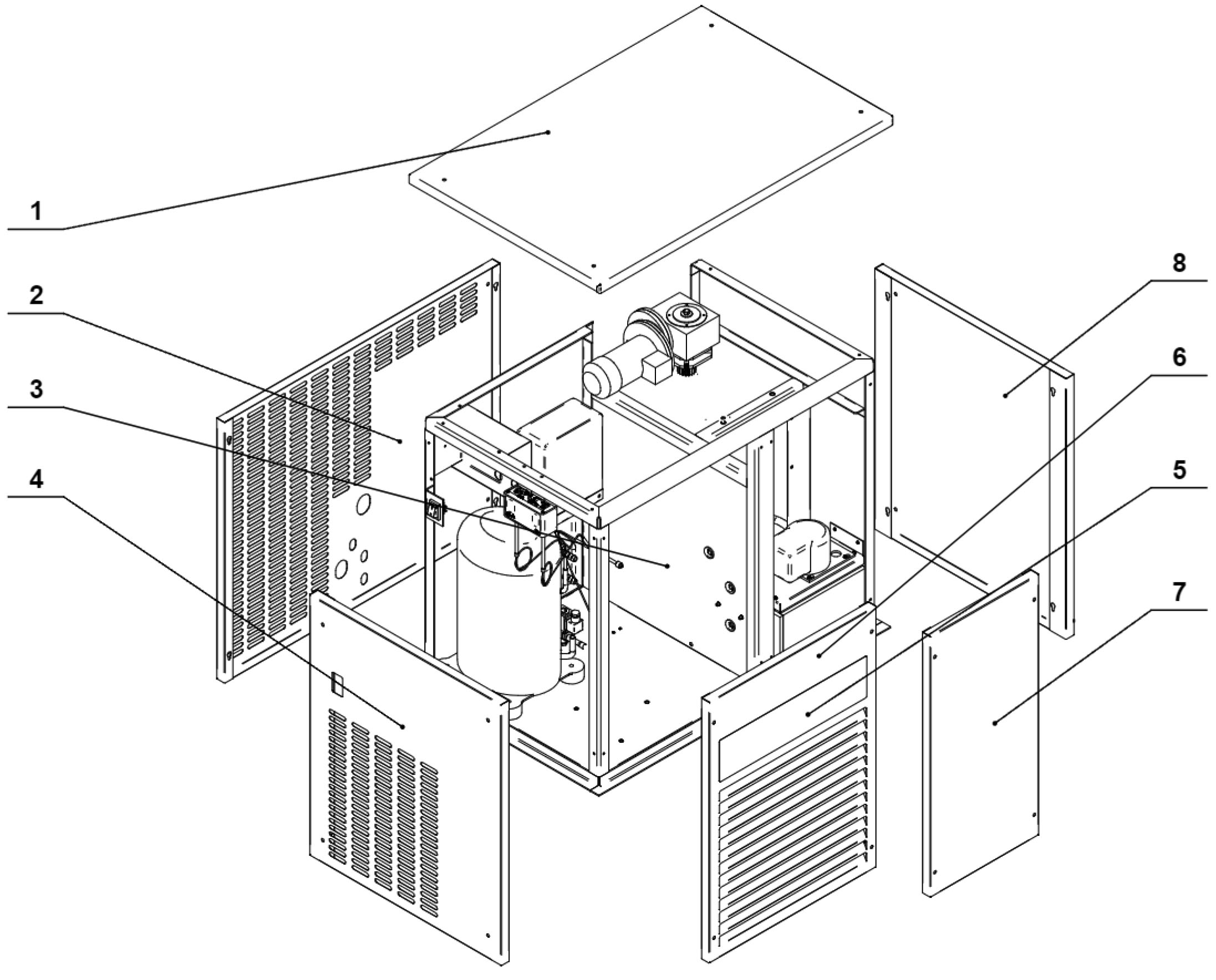 1
2
3
4
8
6
5
7