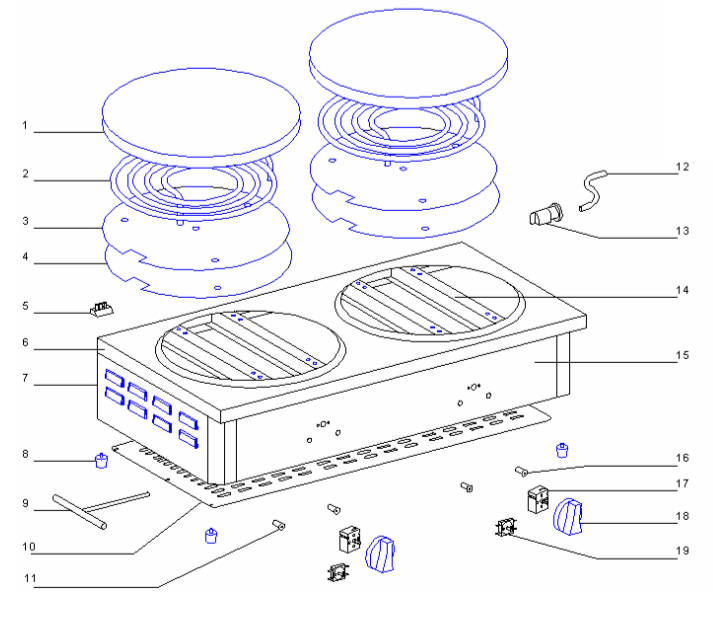 1
2
3
4
5
6
7
8
9
10
11
12
13
14
15
16
17
18
19