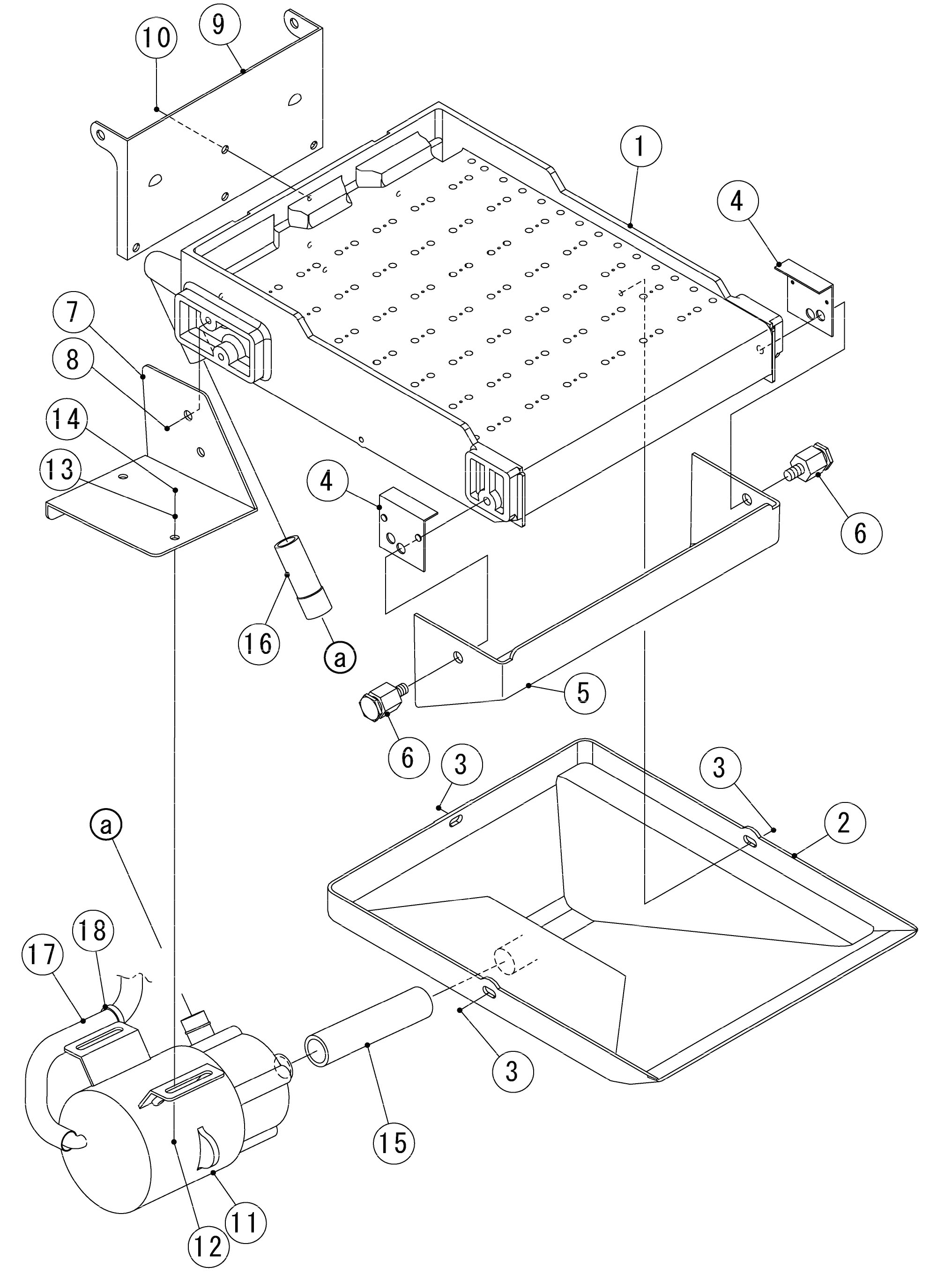 10
9
1
4
7
8
14
13
4
6
16
a
5
6
3
3
2
a
18
17
3
15
11
12