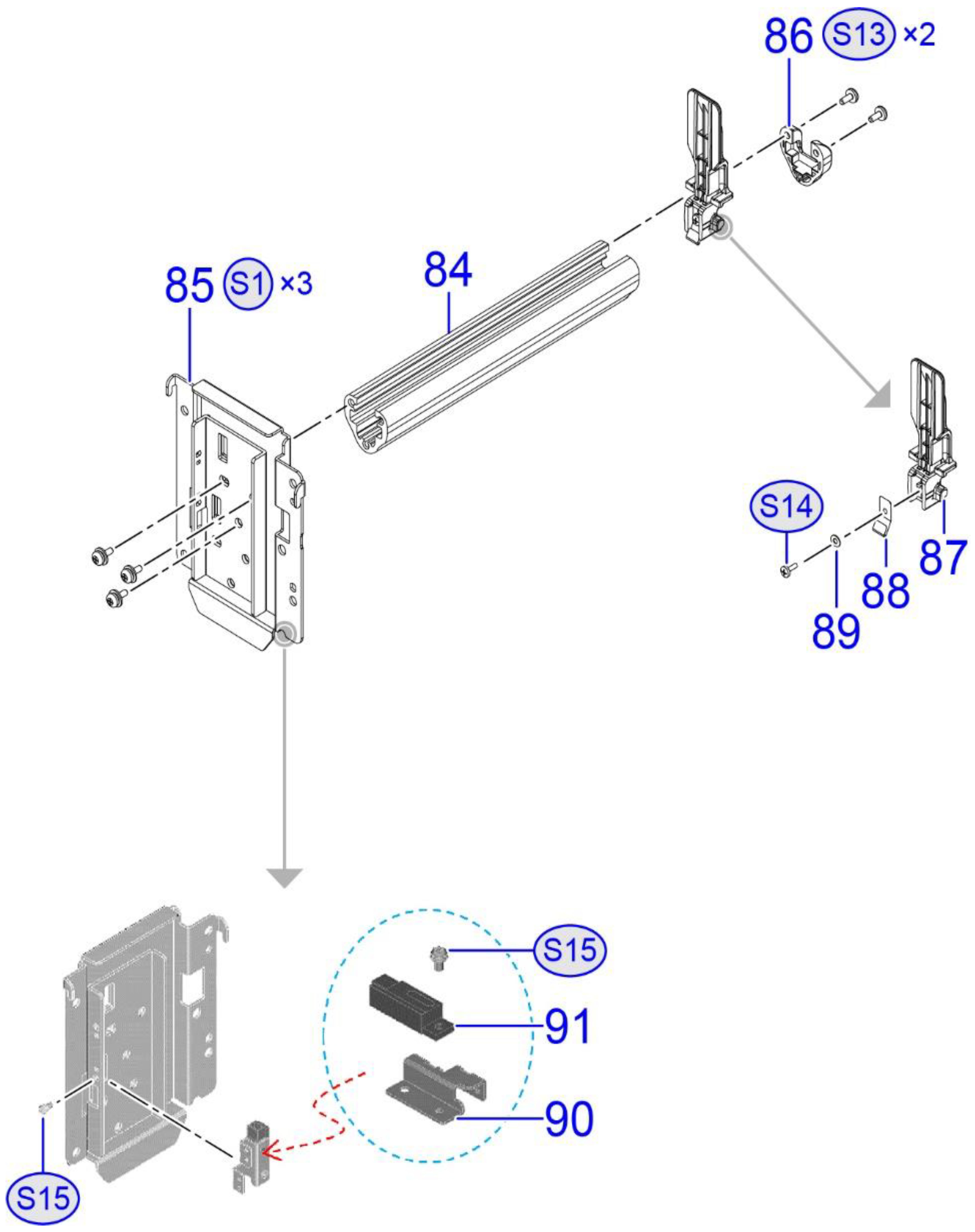 86 S13 ×2

85 S1 ×3

84

S14

87

88

89

S15

91

90

S15