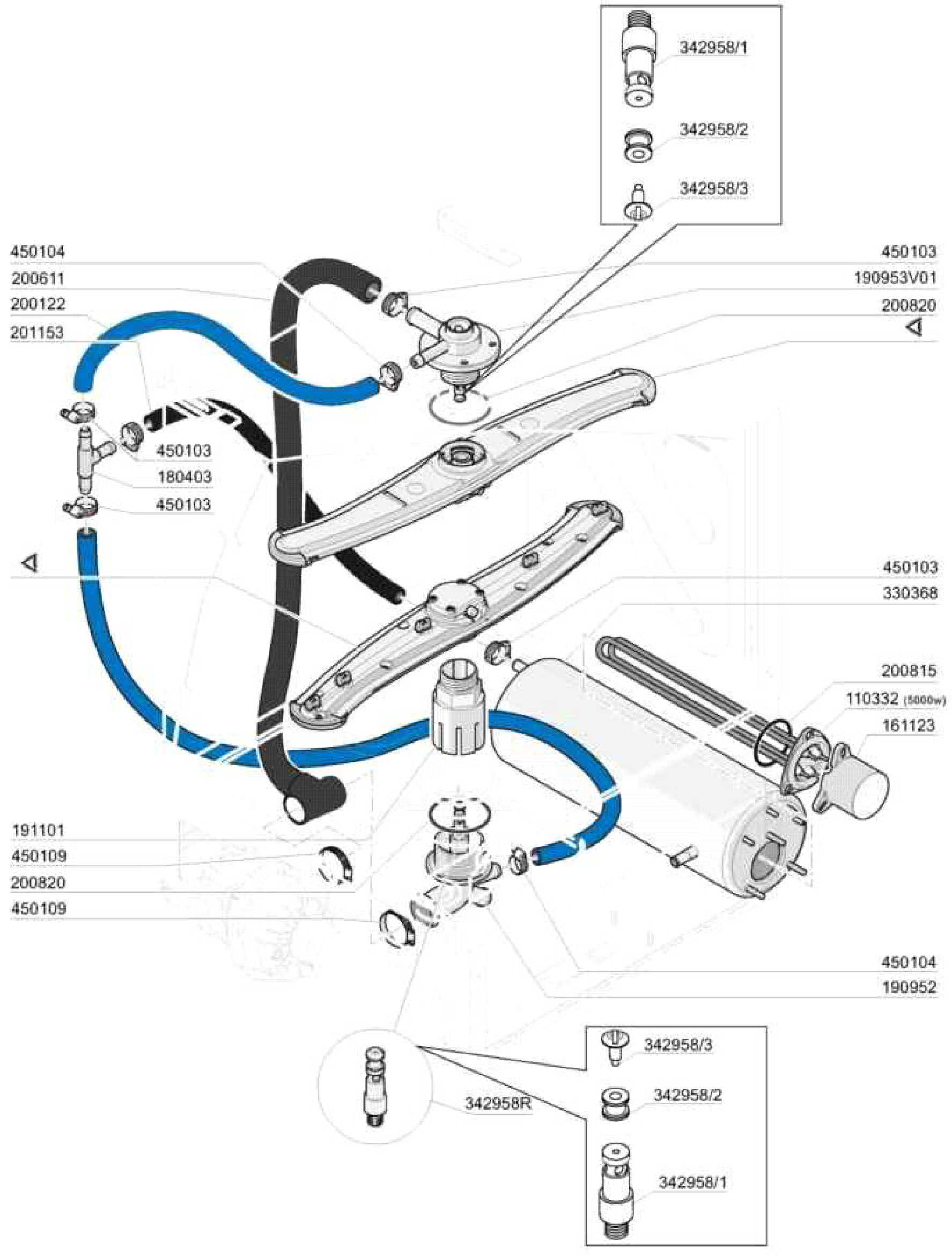 342958/1
342958/2
342958/3

450104
200611
200122
201153

450103
190953V01
200820

450103
180403
450103

450103
330368

200815
110332 (5000w)
161123

191101
450109
200820
450109

450104
190952

342958/3
342958/2
342958R
342958/1